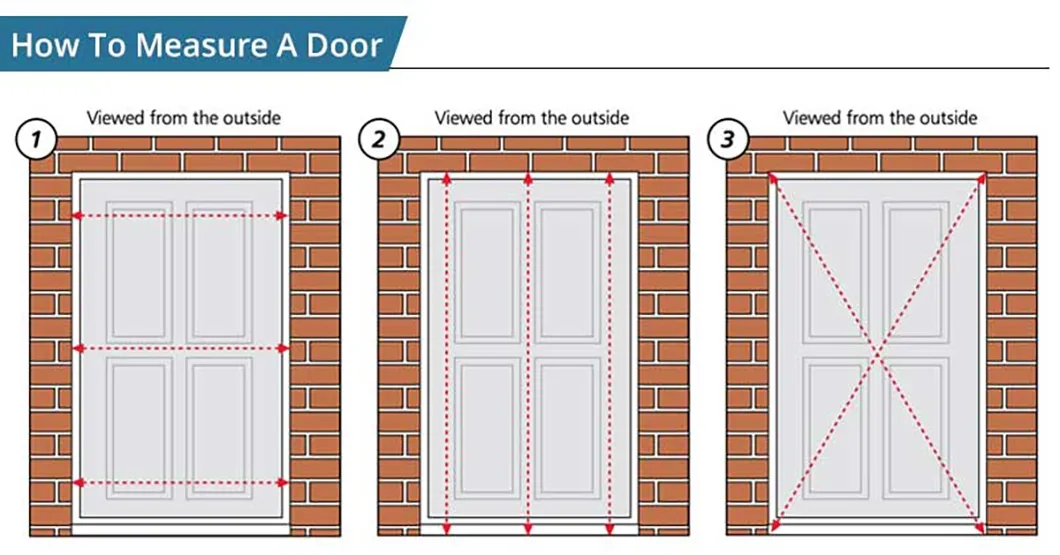 How To Measure A Door

1
Viewed from the outside

2
Viewed from the outside

3
Viewed from the outside