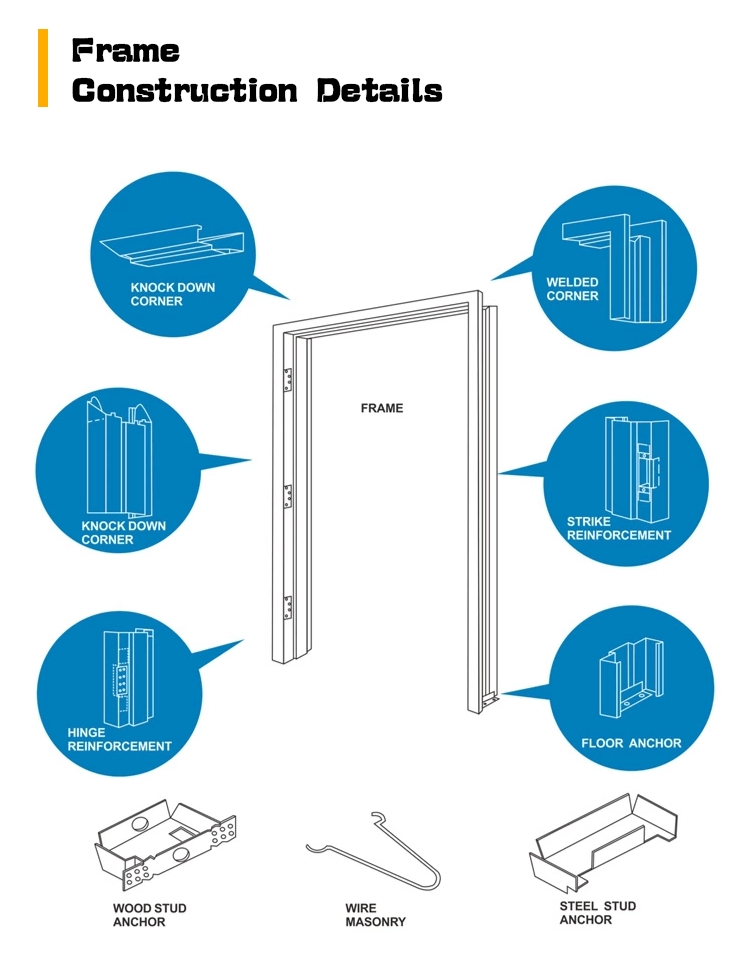 Frame
Construction Details

KNOCK DOWN CORNER

WELDED CORNER

FRAME

KNOCK DOWN CORNER

STRIKE REINFORCEMENT

HINGE REINFORCEMENT

FLOOR ANCHOR

WOOD STUD ANCHOR

WIRE MASONRY

STEEL STUD ANCHOR