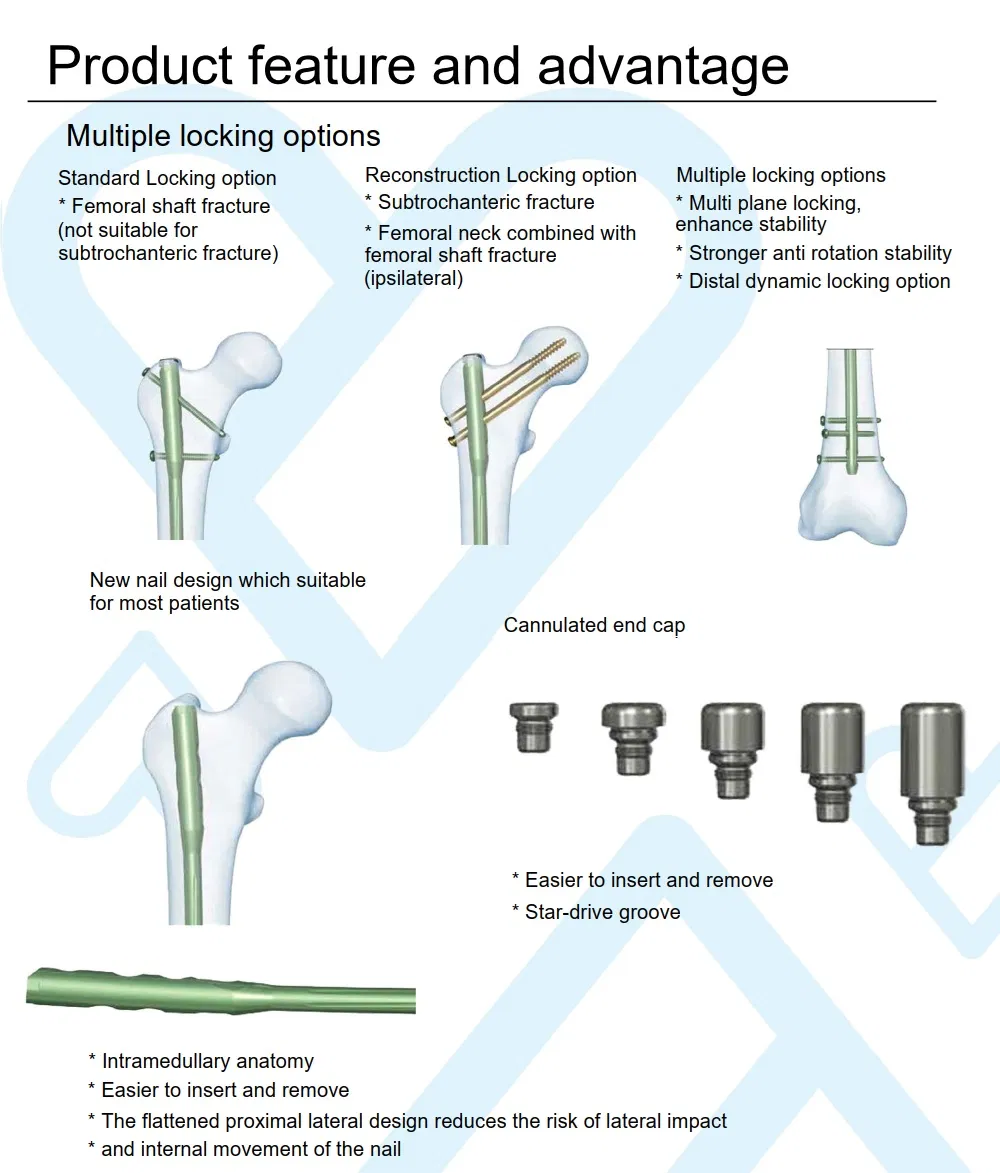 Product feature and advantage

Multiple locking options

Standard Locking option
* Femoral shaft fracture (not suitable for subtrochanteric fracture)

Reconstruction Locking option
* Subtrochanteric fracture
* Femoral neck combined with femoral shaft fracture (ipsilateral)

Multiple locking options
* Multi plane locking, enhance stability
* Stronger anti rotation stability
* Distal dynamic locking option

New nail design which suitable for most patients

Cannulated end cap

* Easier to insert and remove
* Star-drive groove

* Intramedullary anatomy
* Easier to insert and remove
* The flattened proximal lateral design reduces the risk of lateral impact
* and internal movement of the nail