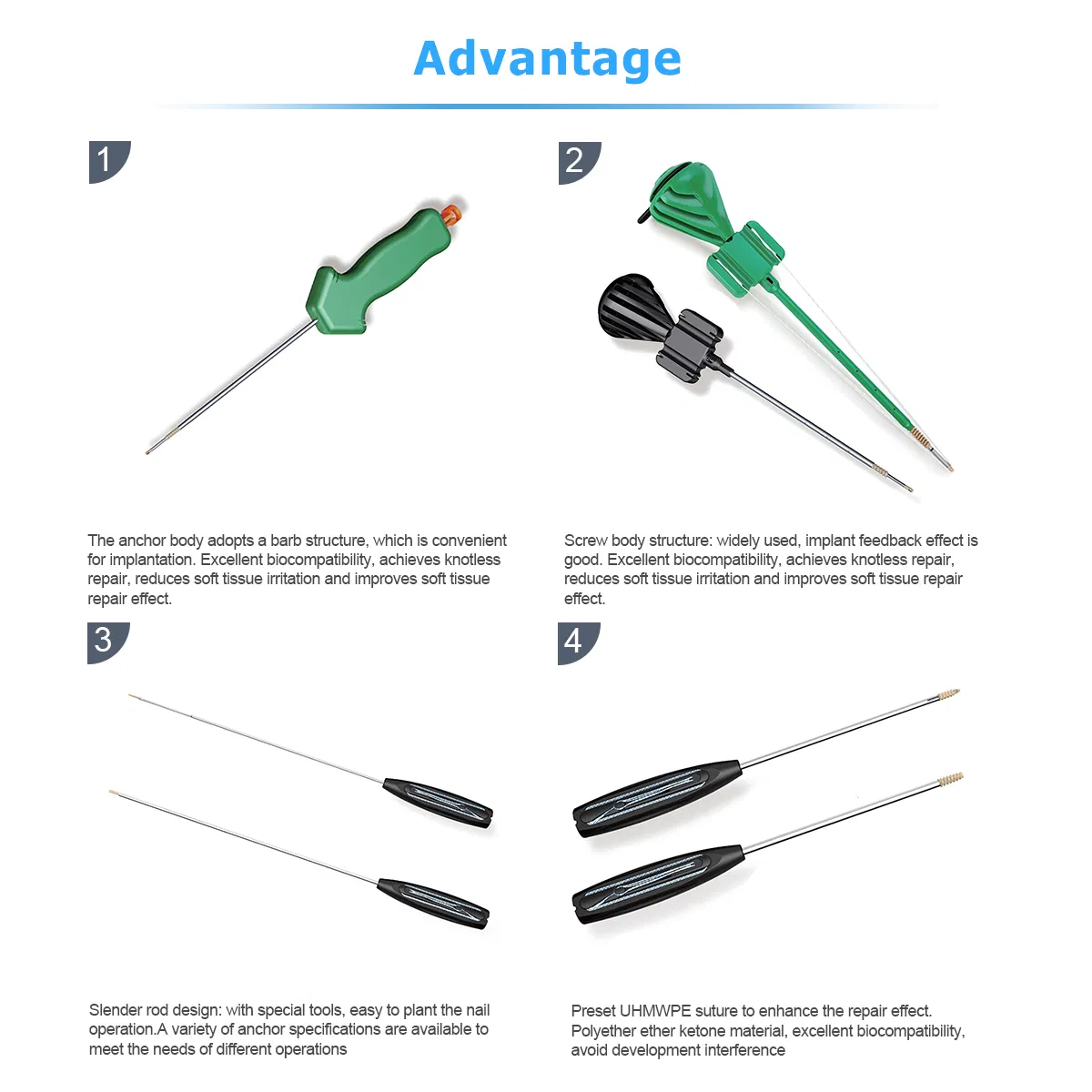 Advantage

1

The anchor body adopts a barb structure, which is convenient for implantation. Excellent biocompatibility, achieves knotless repair, reduces soft tissue irritation and improves soft tissue repair effect.

2

Screw body structure: widely used, implant feedback effect is good. Excellent biocompatibility, achieves knotless repair, reduces soft tissue irritation and improves soft tissue repair effect.

3

Slender rod design: with special tools, easy to plant the nail operation.A variety of anchor specifications are available to meet the needs of different operations

4

Preset UHMWPE suture to enhance the repair effect. Polyether ether ketone material, excellent biocompatibility, avoid development interference