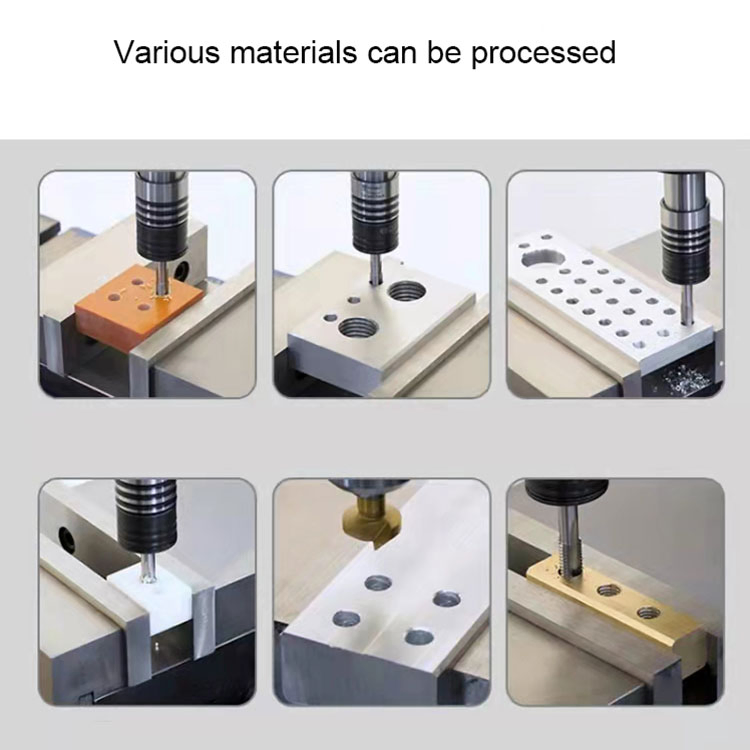 Various materials can be processed