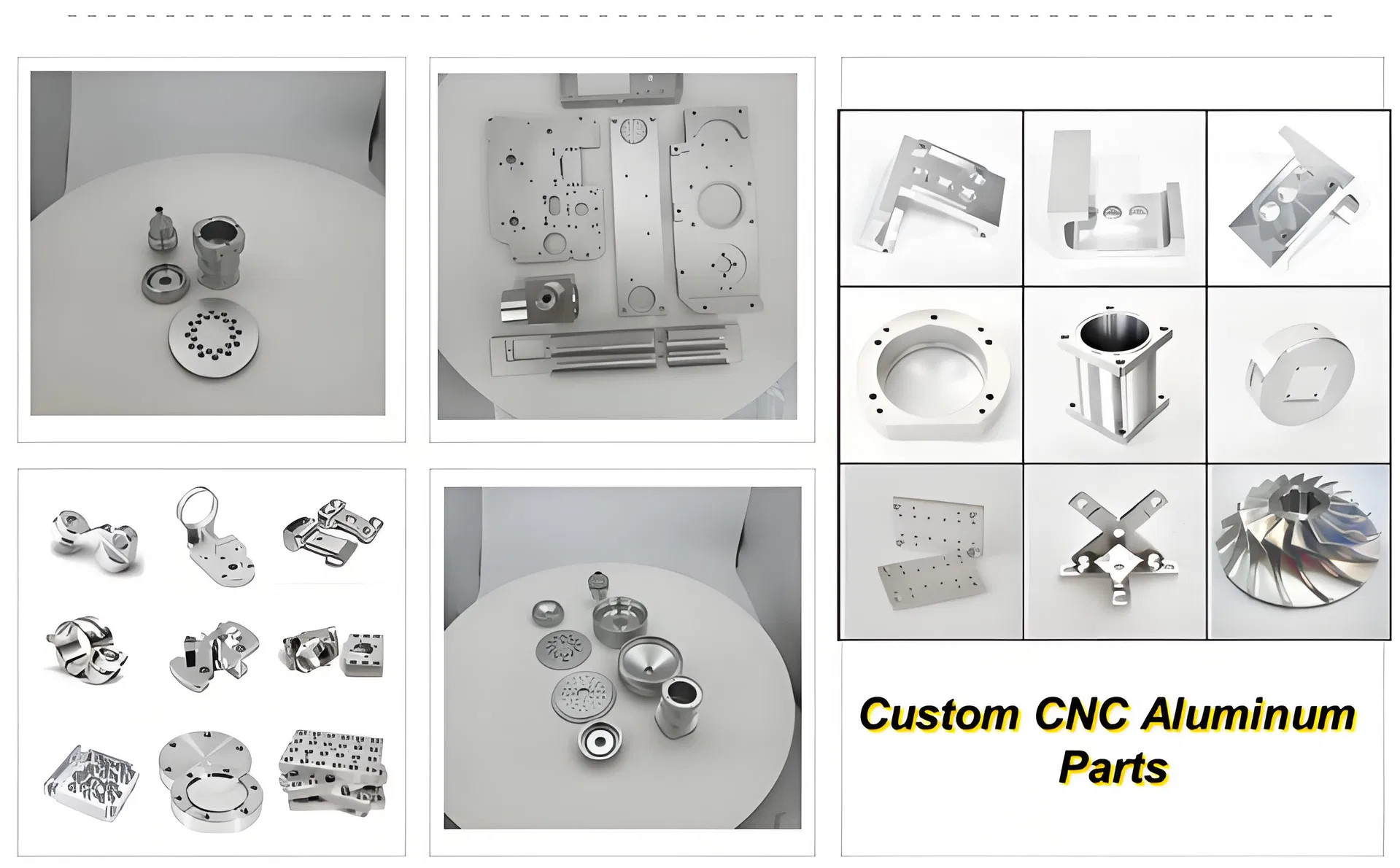 Custom CNC Aluminum Parts