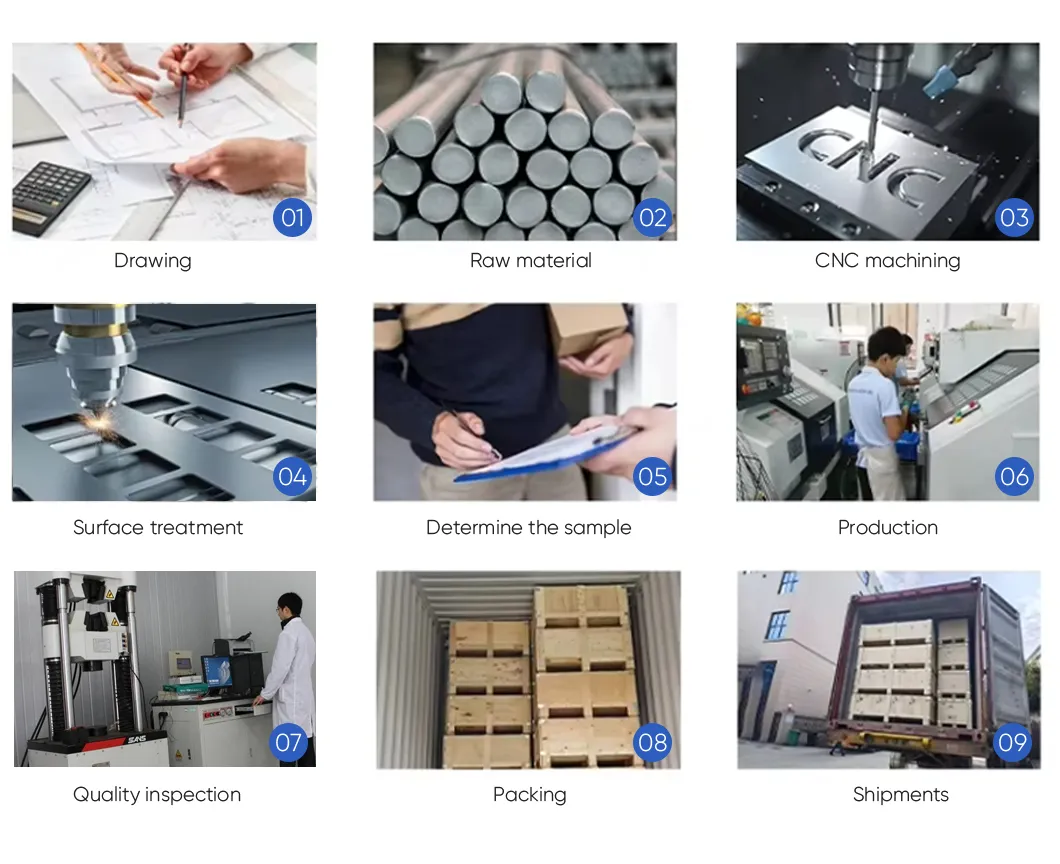 01
Drawing

02
Raw material

CNC
03
CNC machining

04
Surface treatment

05
Determine the sample

06
Production

SANS
07
Quality inspection

08
Packing

09
Shipments