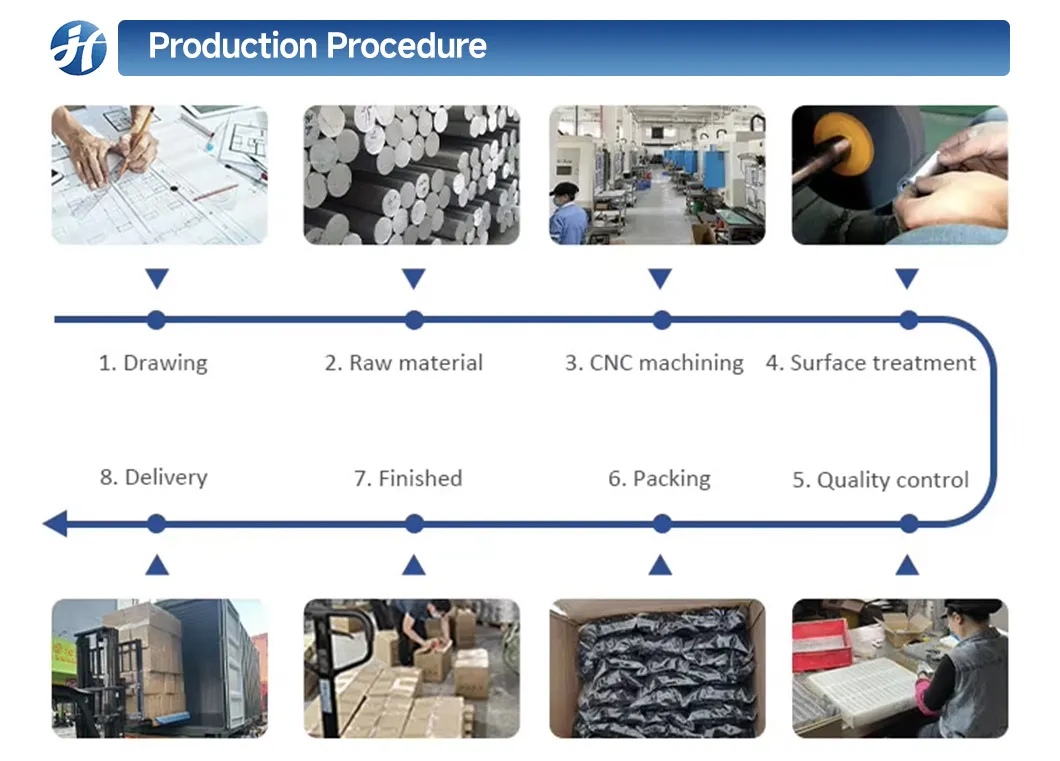 Production Procedure

1. Drawing

2. Raw material

3. CNC machining

4. Surface treatment

8. Delivery

7. Finished

6. Packing

5. Quality control