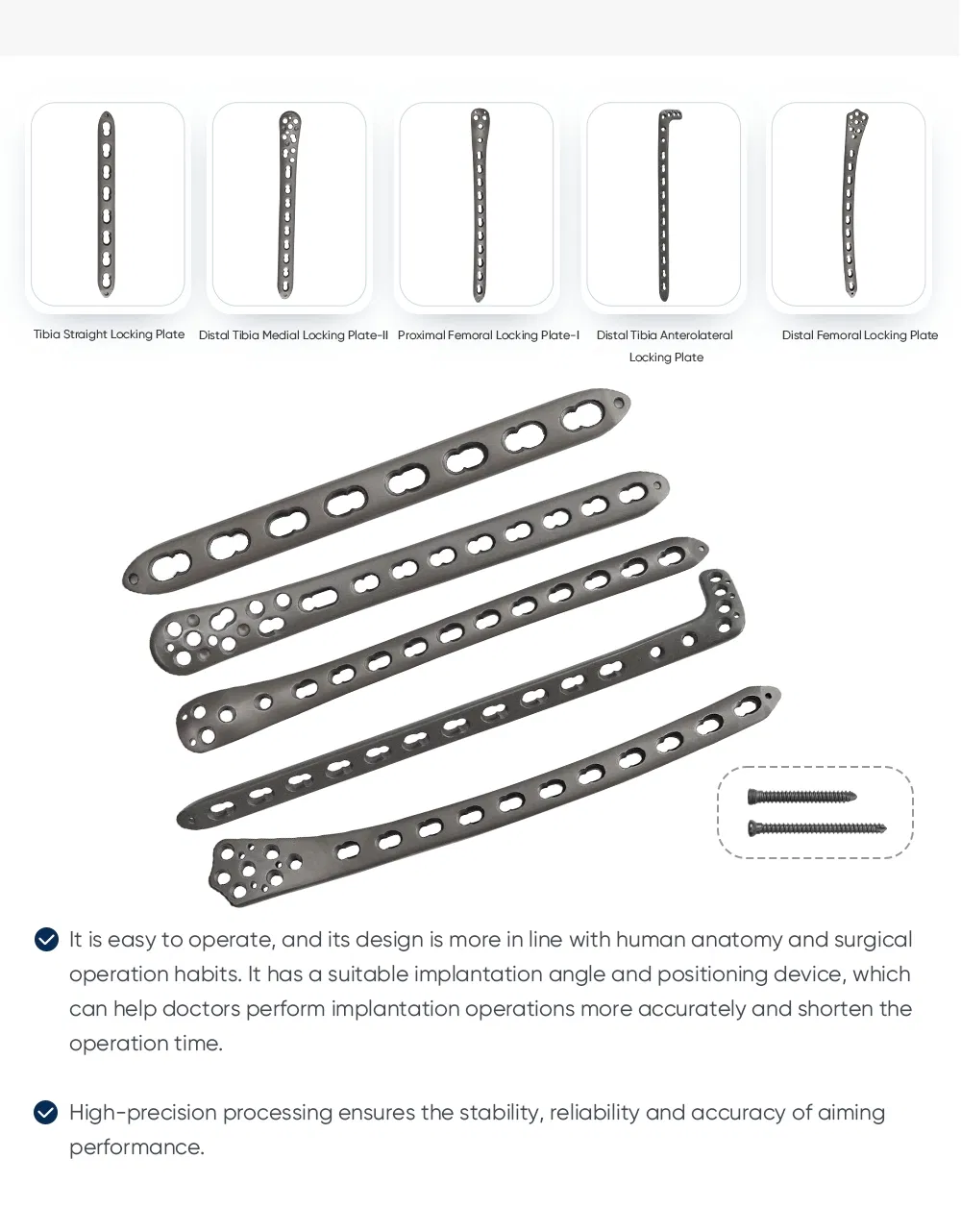 Tibia Straight Locking Plate

Distal Tibia Medial Locking Plate-II

Proximal Femoral Locking Plate-I

Distal Tibia Anterolateral Locking Plate

Distal Femoral Locking Plate

It is easy to operate, and its design is more in line with human anatomy and surgical operation habits. It has a suitable implantation angle and positioning device, which can help doctors perform implantation operations more accurately and shorten the operation time.

High-precision processing ensures the stability, reliability and accuracy of aiming performance.