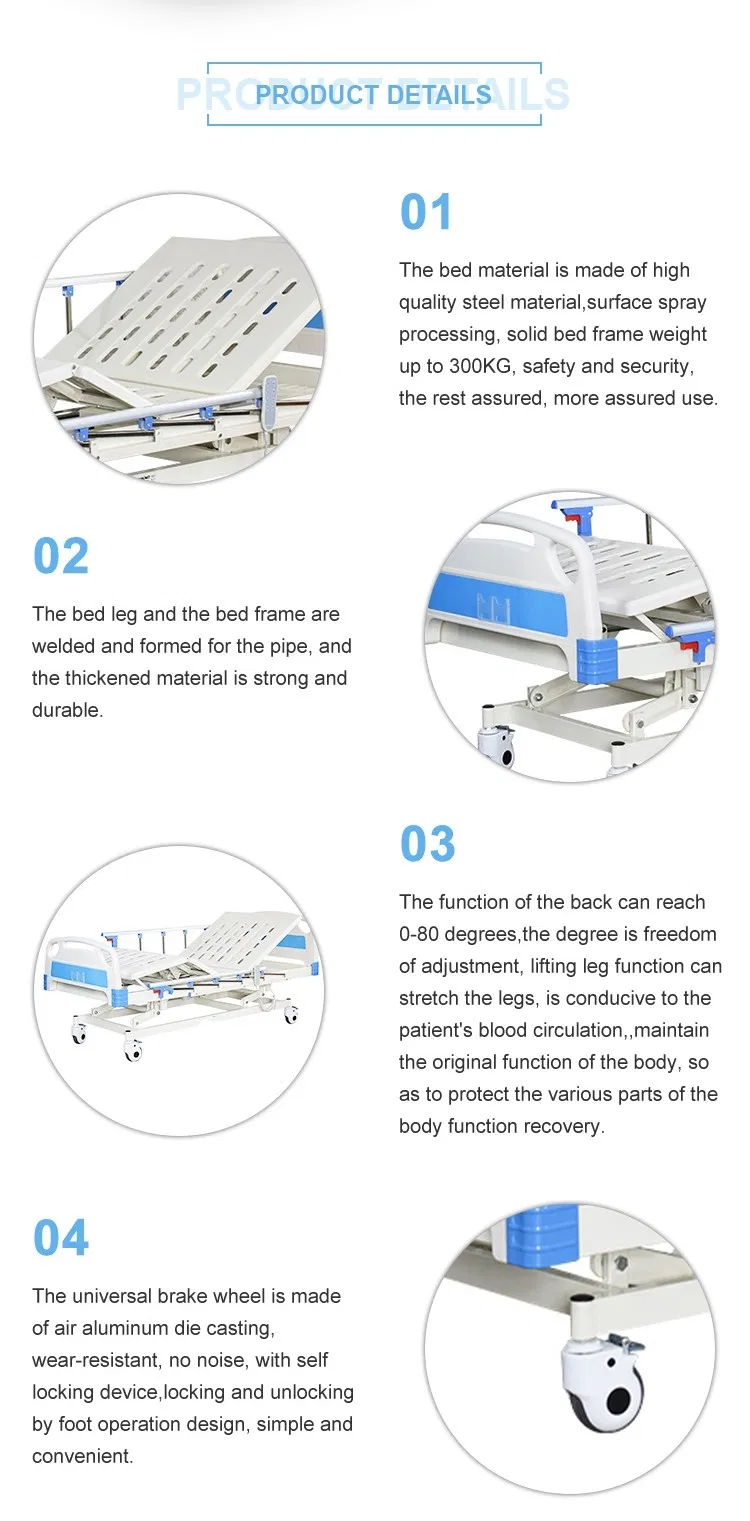 PRODUCT DETAILS

PRODUCT DETAILS

01

The bed material is made of high quality steel material,surface spray processing, solid bed frame weight up to 300KG, safety and security, the rest assured, more assured use.

02

The bed leg and the bed frame are welded and formed for the pipe, and the thickened material is strong and durable.

03

The function of the back can reach 0-80 degrees,the degree is freedom of adjustment, lifting leg function can stretch the legs, is conducive to the patient's blood circulation,,maintain the original function of the body, so as to protect the various parts of the body function recovery.

04

The universal brake wheel is made of air aluminum die casting, wear-resistant, no noise, with self locking device,locking and unlocking by foot operation design, simple and convenient.