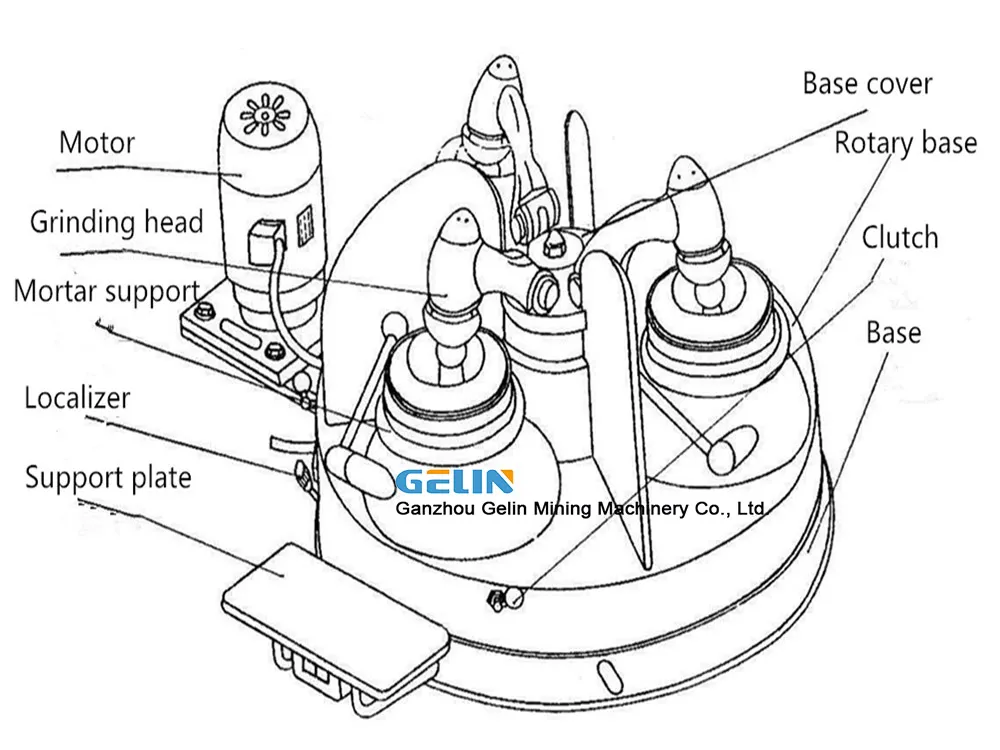 Motor
Grinding head
Mortar support
Localizer
Support plate
Base cover
Rotary base
Clutch
Base
GELIN
Ganzhou Gelin Mining Machinery Co., Ltd