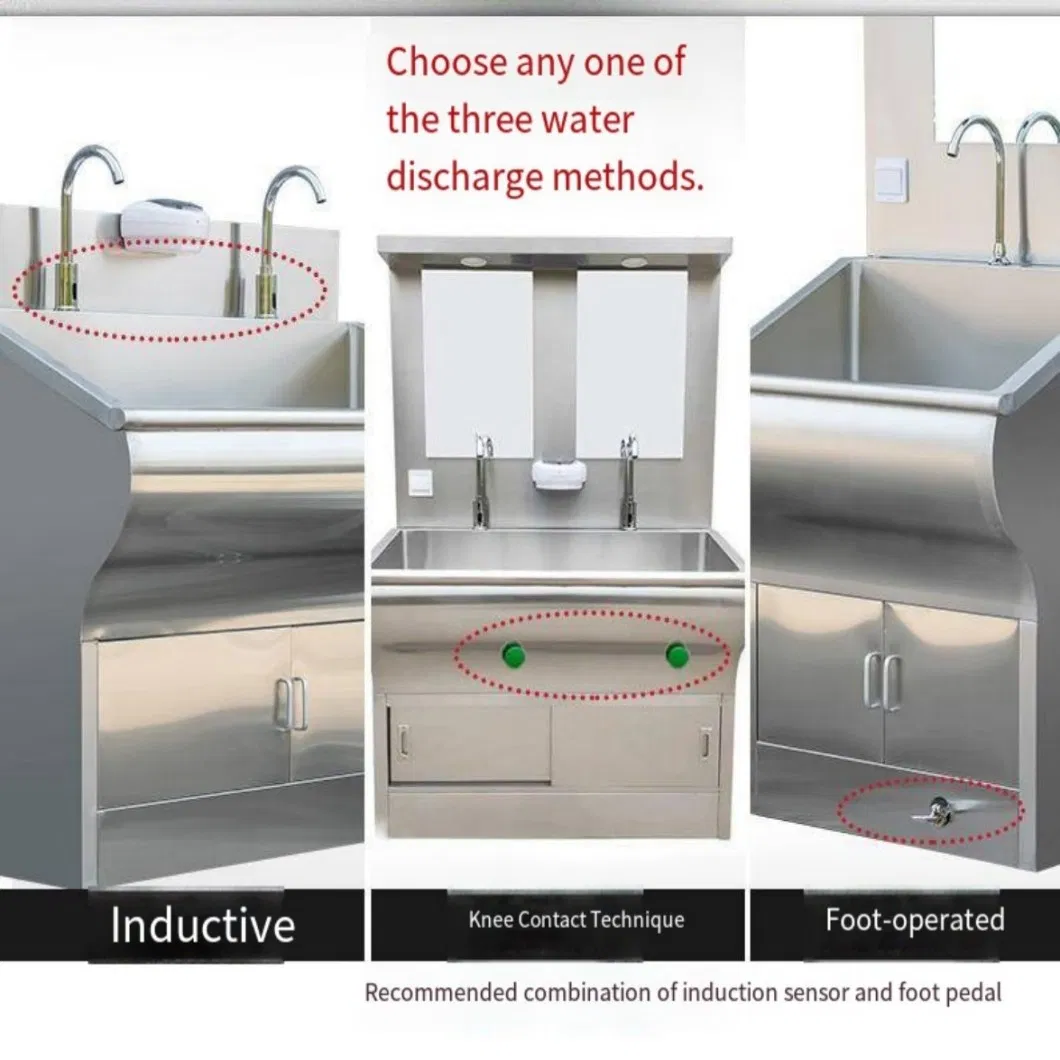 Choose any one of the three water discharge methods.

Inductive

Knee Contact Technique

Foot-operated

Recommended combination of induction sensor and foot pedal