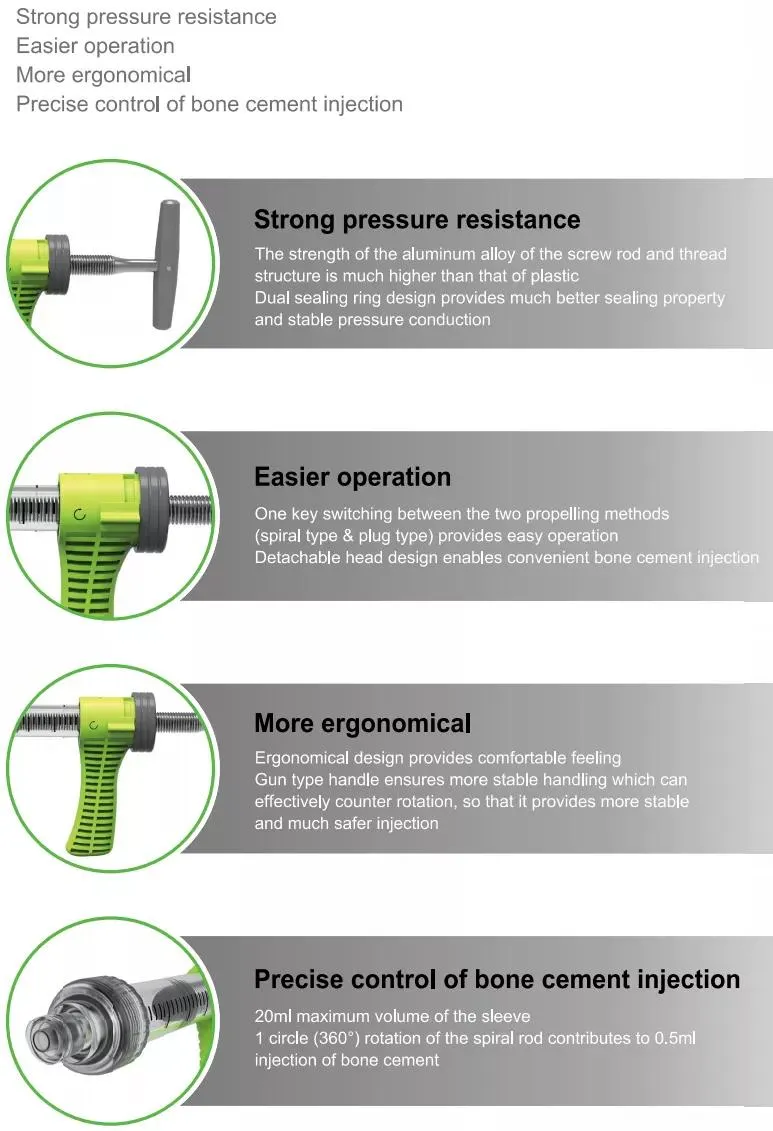 Strong pressure resistance
Easier operation
More ergonomical
Precise control of bone cement injection

Strong pressure resistance
The strength of the aluminum alloy of the screw rod and thread structure is much higher than that of plastic
Dual sealing ring design provides much better sealing property and stable pressure conduction

Easier operation
One key switching between the two propelling methods (spiral type & plug type) provides easy operation
Detachable head design enables convenient bone cement injection

More ergonomical
Ergonomical design provides comfortable feeling
Gun type handle ensures more stable handling which can effectively counter rotation, so that it provides more stable and much safer injection

Precise control of bone cement injection
20ml maximum volume of the sleeve
1 circle (360°) rotation of the spiral rod contributes to 0.5ml injection of bone cement