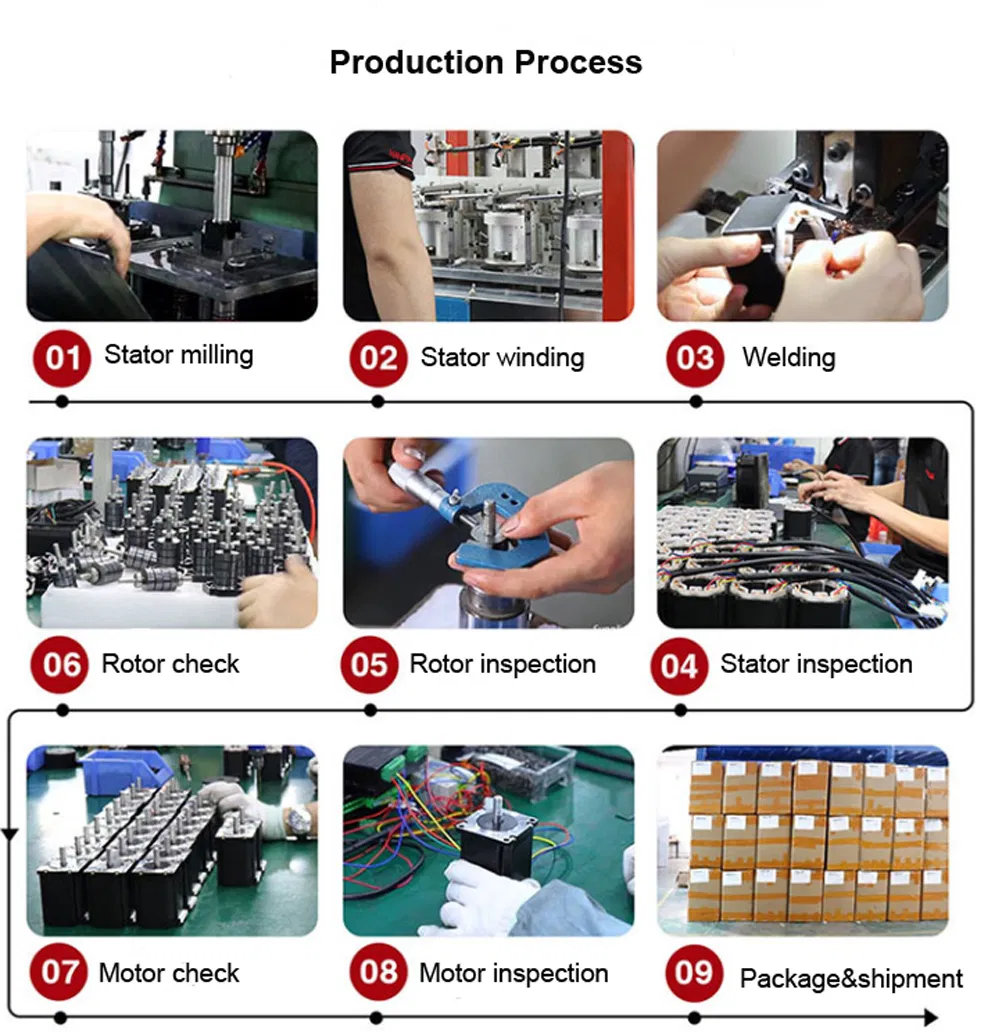 Production Process

01 Stator milling

02 Stator winding

03 Welding

06 Rotor check

05 Rotor inspection

04 Stator inspection

07 Motor check

08 Motor inspection

09 Package&shipment