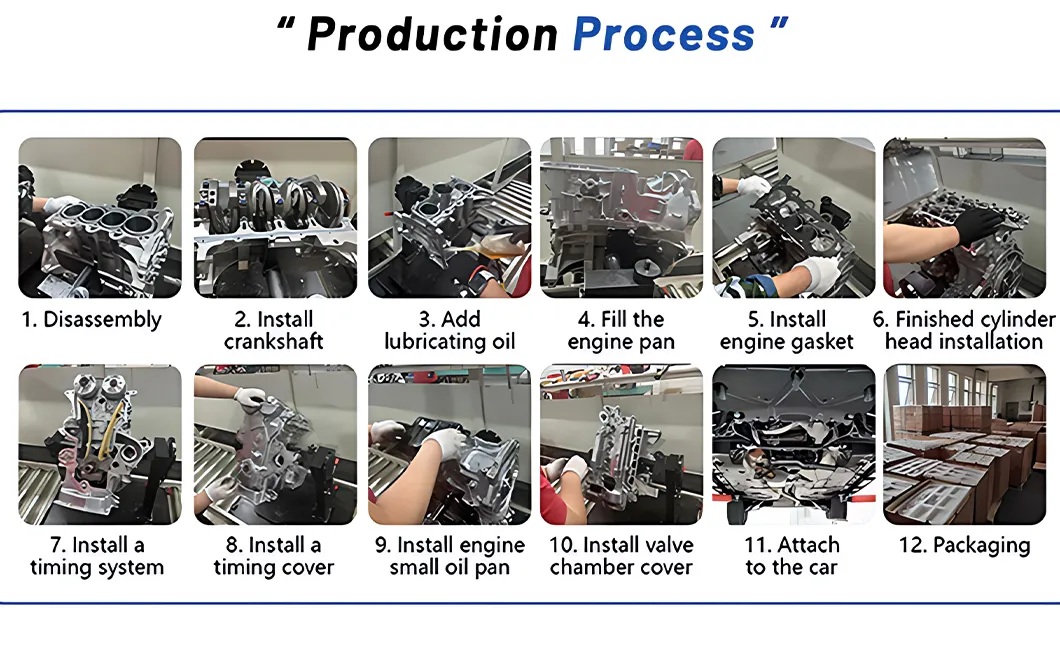 “ Production Process ”

1. Disassembly

2. Install crankshaft

3. Add lubricating oil

4. Fill the engine pan

5. Install engine gasket

6. Finished cylinder head installation

7. Install a timing system

8. Install a timing cover

9. Install engine small oil pan

10. Install valve chamber cover

11. Attach to the car

12. Packaging