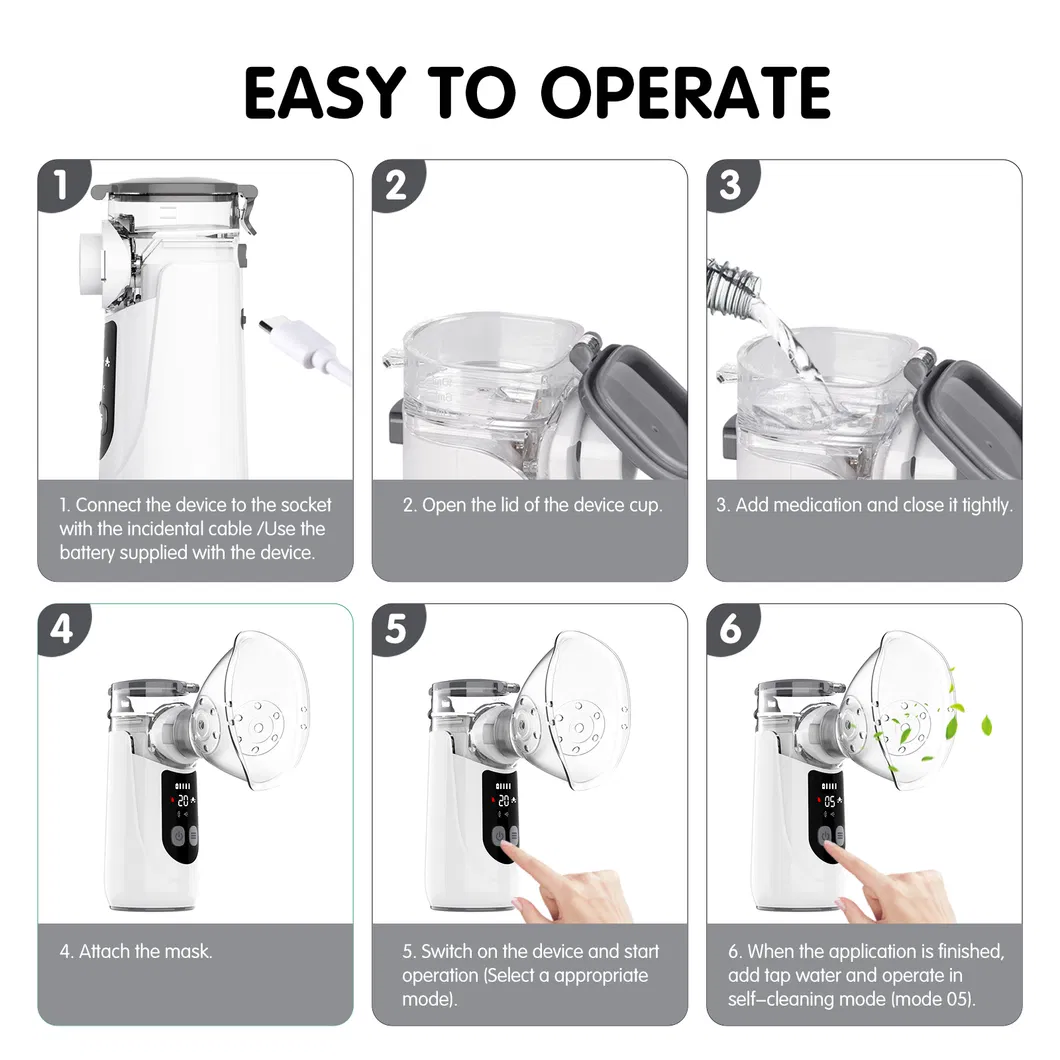 EASY TO OPERATE

1

1. Connect the device to the socket with the incidental cable /Use the battery supplied with the device.

2

2. Open the lid of the device cup.

3

3. Add medication and close it tightly.

4

20

4. Attach the mask.

5

20

5. Switch on the device and start operation (Select a appropriate mode).

6

05

6. When the application is finished, add tap water and operate in self-cleaning mode (mode 05).