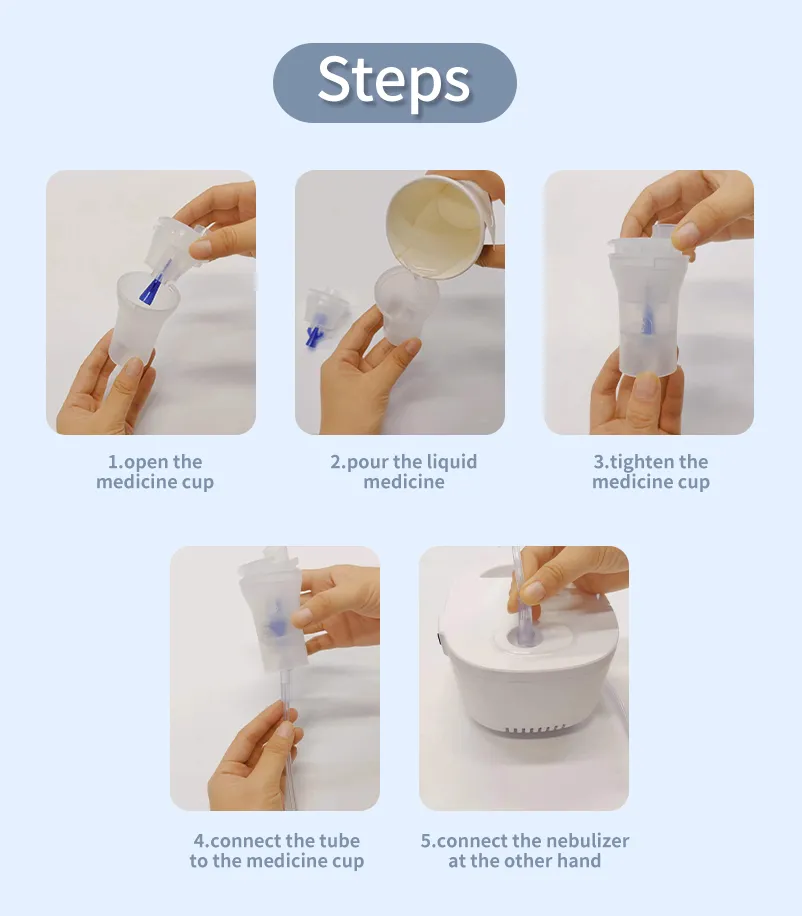 Steps

1.open the medicine cup

2.pour the liquid medicine

3.tighten the medicine cup

4.connect the tube to the medicine cup

5.connect the nebulizer at the other hand