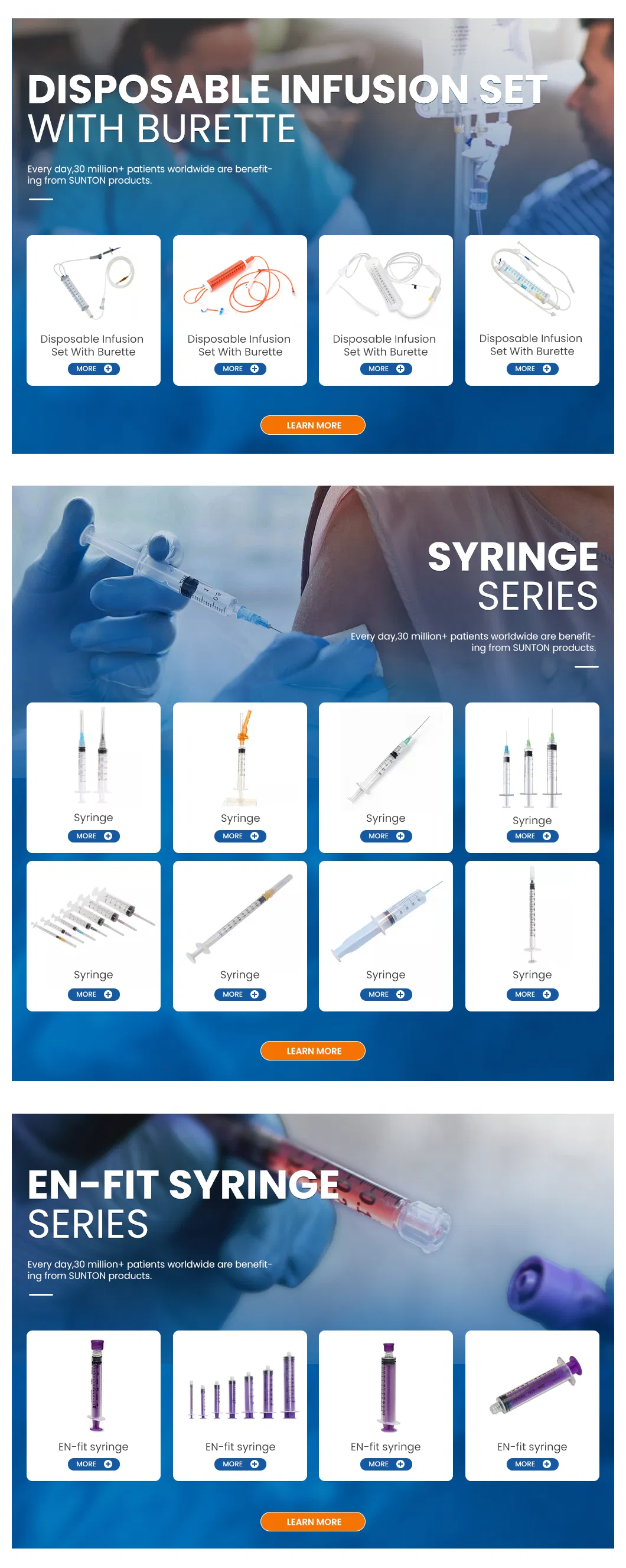 DISPOSABLE INFUSION SET
WITH BURETTE

Every day,30 million+ patients worldwide are benefiting from SUNTON products.

Disposable Infusion Set With Burette
MORE

Disposable Infusion Set With Burette
MORE

Disposable Infusion Set With Burette
MORE

Disposable Infusion Set With Burette
MORE

LEARN MORE

SYRINGE
SERIES

Every day,30 million+ patients worldwide are benefiting from SUNTON products.

Syringe
MORE

Syringe
MORE

Syringe
MORE

Syringe
MORE

Syringe
MORE

Syringe
MORE

Syringe
MORE

Syringe
MORE

LEARN MORE

EN-FIT SYRINGE
SERIES

Every day,30 million+ patients worldwide are benefiting from SUNTON products.

EN-fit syringe
MORE

EN-fit syringe
MORE

EN-fit syringe
MORE

EN-fit syringe
MORE

LEARN MORE