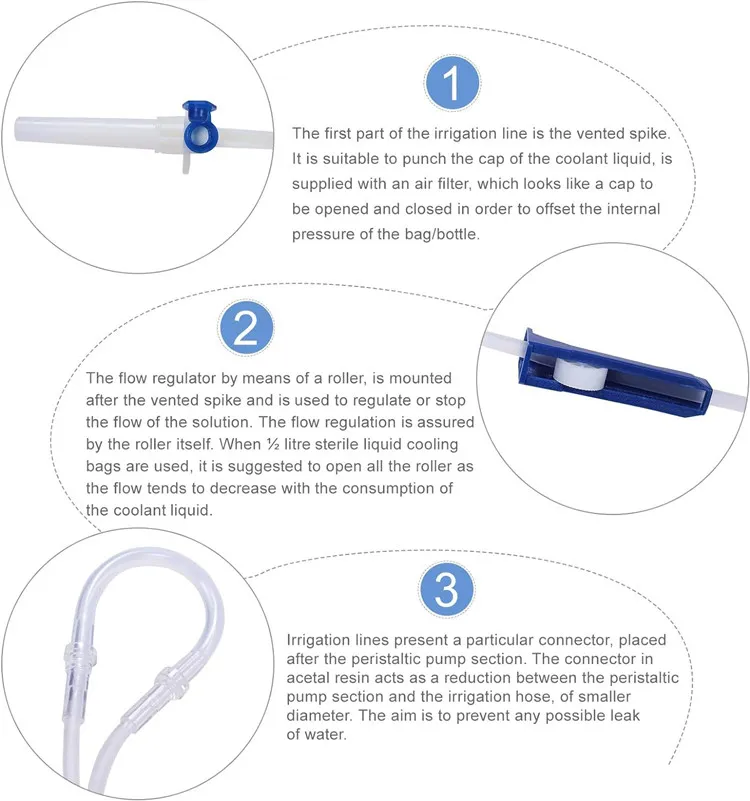 1

The first part of the irrigation line is the vented spike. It is suitable to punch the cap of the coolant liquid, is supplied with an air filter, which looks like a cap to be opened and closed in order to offset the internal pressure of the bag/bottle.

2

The flow regulator by means of a roller, is mounted after the vented spike and is used to regulate or stop the flow of the solution. The flow regulation is assured by the roller itself. When ½ litre sterile liquid cooling bags are used, it is suggested to open all the roller as the flow tends to decrease with the consumption of the coolant liquid.

3

Irrigation lines present a particular connector, placed after the peristaltic pump section. The connector in acetal resin acts as a reduction between the peristaltic pump section and the irrigation hose, of smaller diameter. The aim is to prevent any possible leak of water.