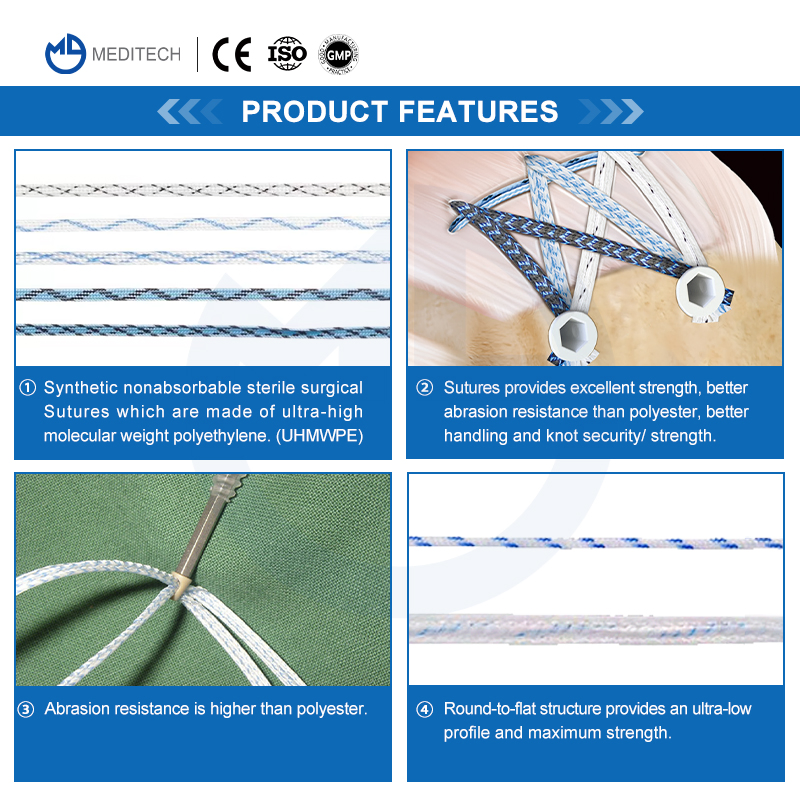 MEDITECH CE ISO GOOD MANUFACTURING PRACTICE GMP

PRODUCT FEATURES

① Synthetic nonabsorbable sterile surgical Sutures which are made of ultra-high molecular weight polyethylene. (UHMWPE)

② Sutures provides excellent strength, better abrasion resistance than polyester, better handling and knot security/ strength.

③ Abrasion resistance is higher than polyester.

④ Round-to-flat structure provides an ultra-low profile and maximum strength.