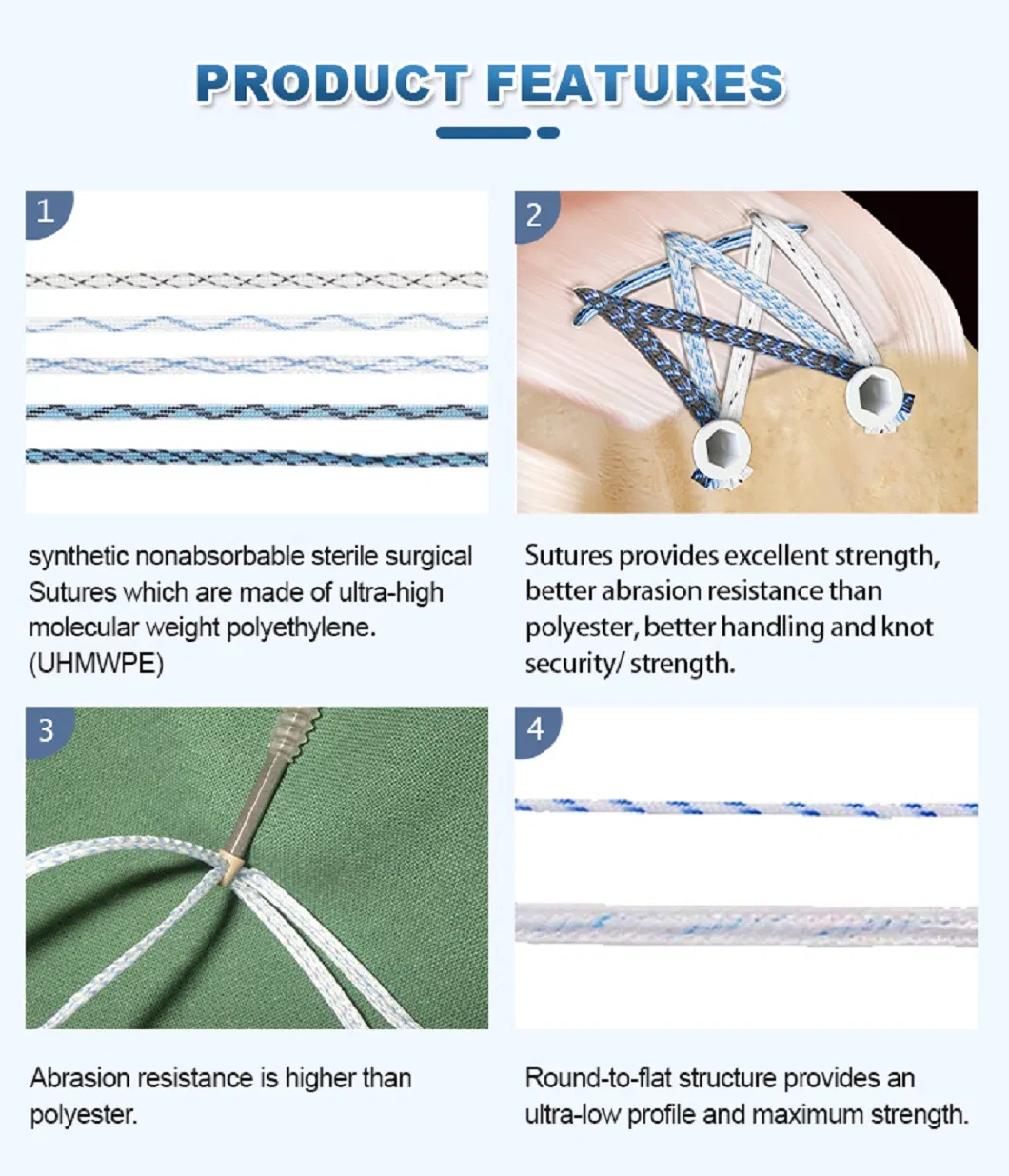 PRODUCT FEATURES

1

synthetic nonabsorbable sterile surgical Sutures which are made of ultra-high molecular weight polyethylene. (UHMWPE)

2

Sutures provides excellent strength, better abrasion resistance than polyester, better handling and knot security/ strength.

3

Abrasion resistance is higher than polyester.

4

Round-to-flat structure provides an ultra-low profile and maximum strength.