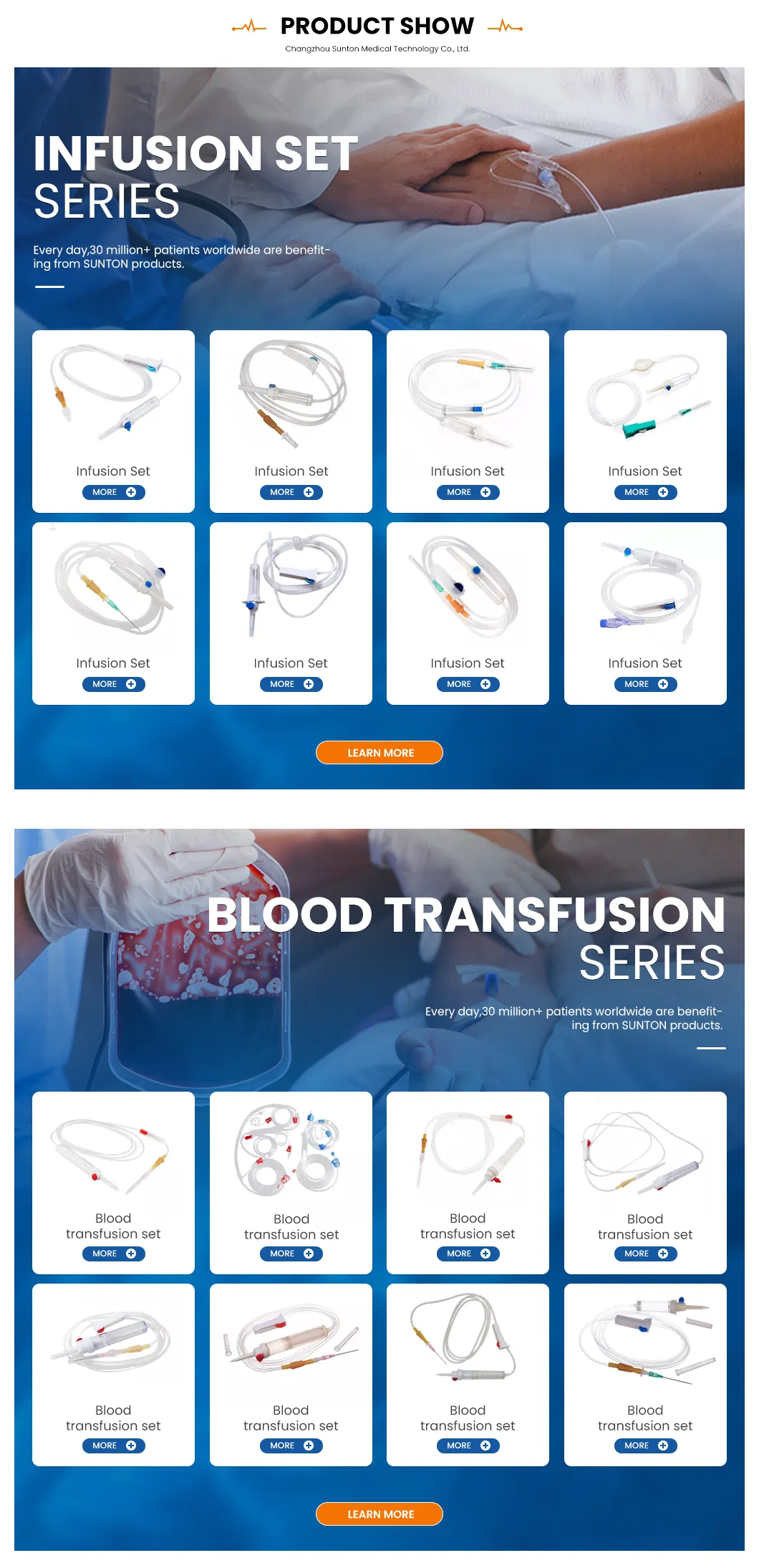 PRODUCT SHOW

Changzhou Sunton Medical Technology Co., Ltd.

INFUSION SET
SERIES

Every day,30 million+ patients worldwide are benefiting from SUNTON products.

Infusion Set
MORE

Infusion Set
MORE

Infusion Set
MORE

Infusion Set
MORE

Infusion Set
MORE

Infusion Set
MORE

Infusion Set
MORE

Infusion Set
MORE

LEARN MORE

BLOOD TRANSFUSION
SERIES

Every day,30 million+ patients worldwide are benefiting from SUNTON products.

Blood transfusion set
MORE

Blood transfusion set
MORE

Blood transfusion set
MORE

Blood transfusion set
MORE

Blood transfusion set
MORE

Blood transfusion set
MORE

Blood transfusion set
MORE

Blood transfusion set
MORE

LEARN MORE