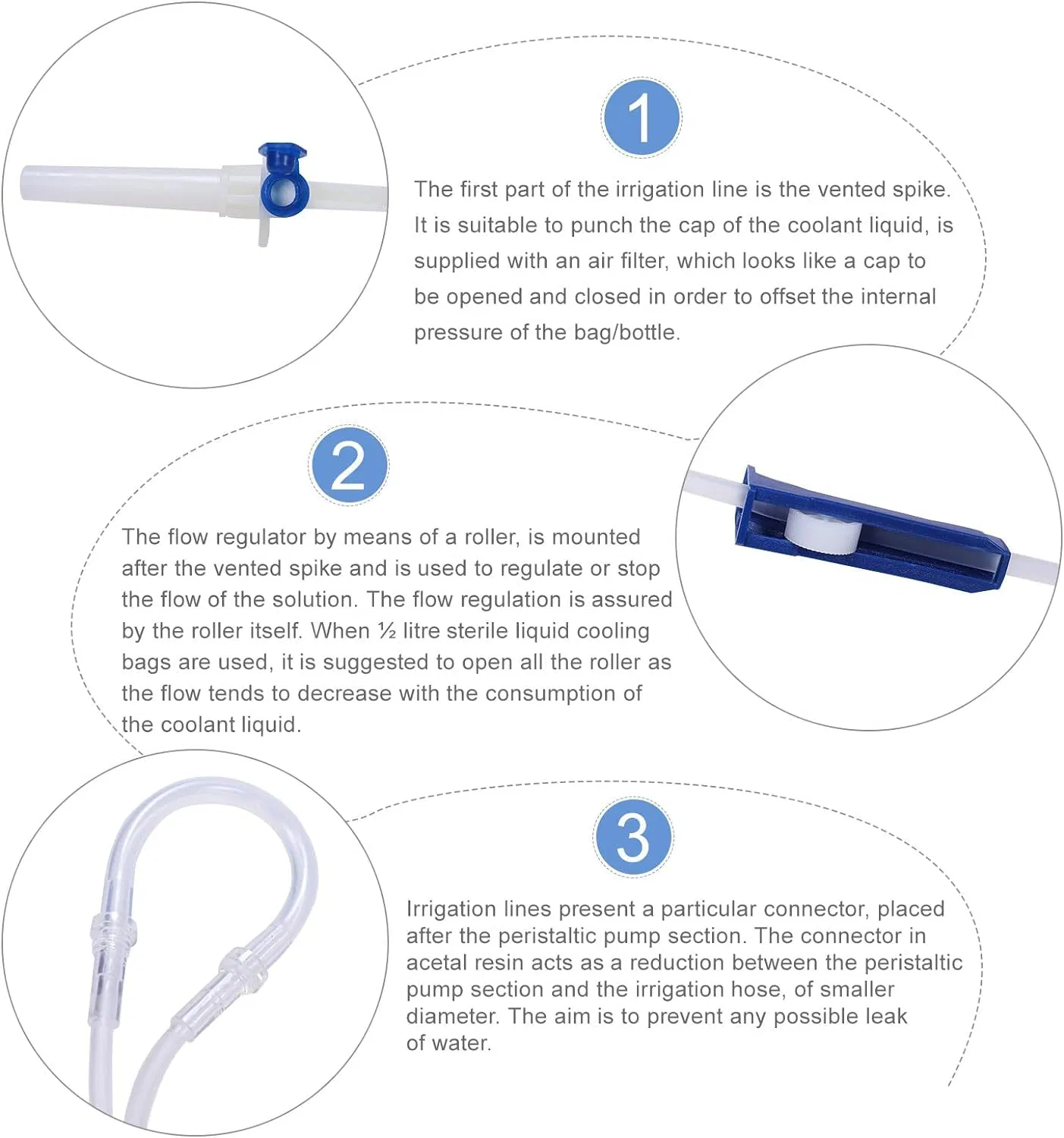 1

The first part of the irrigation line is the vented spike. It is suitable to punch the cap of the coolant liquid, is supplied with an air filter, which looks like a cap to be opened and closed in order to offset the internal pressure of the bag/bottle.

2

The flow regulator by means of a roller, is mounted after the vented spike and is used to regulate or stop the flow of the solution. The flow regulation is assured by the roller itself. When ½ litre sterile liquid cooling bags are used, it is suggested to open all the roller as the flow tends to decrease with the consumption of the coolant liquid.

3

Irrigation lines present a particular connector, placed after the peristaltic pump section. The connector in acetal resin acts as a reduction between the peristaltic pump section and the irrigation hose, of smaller diameter. The aim is to prevent any possible leak of water.