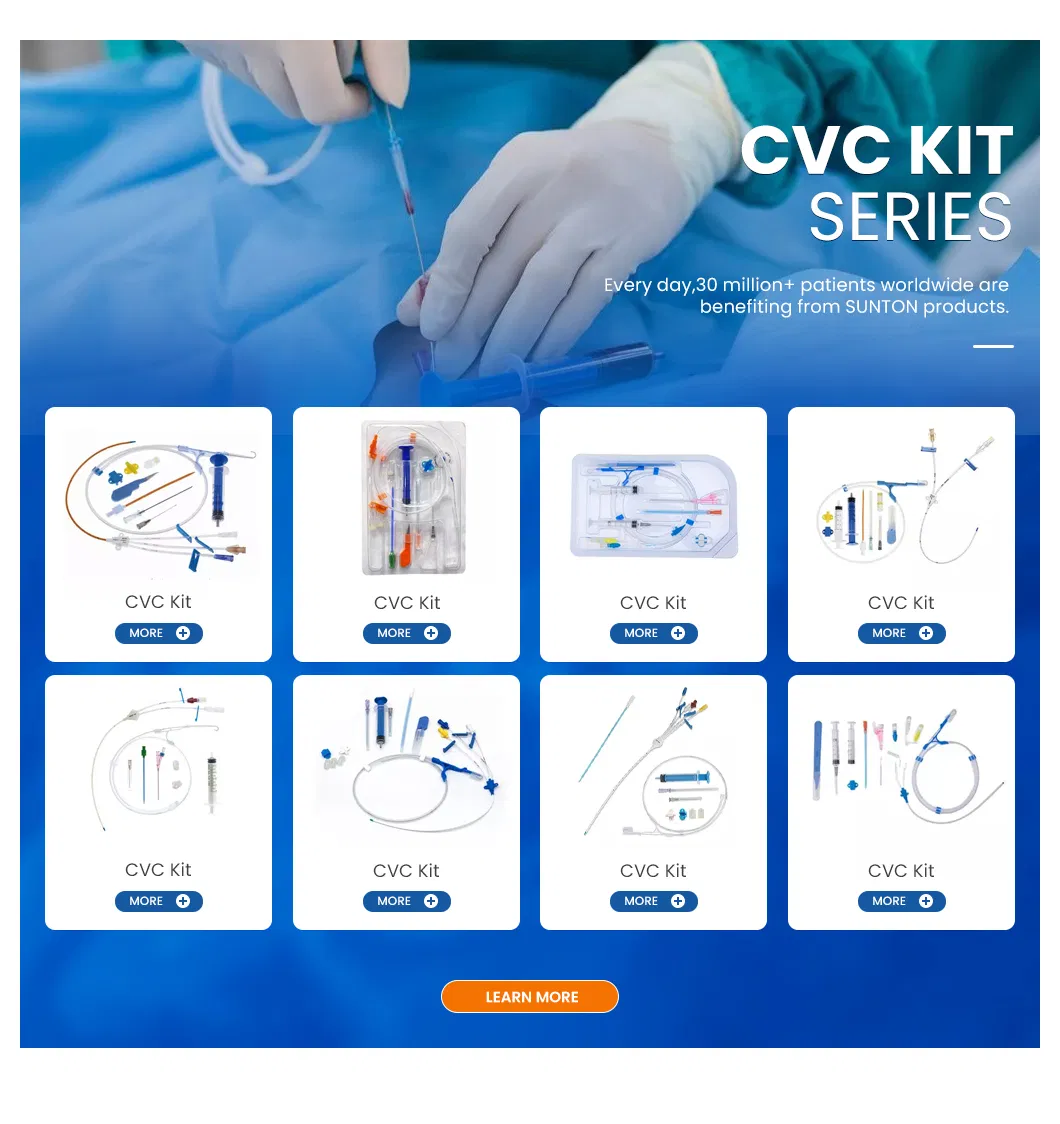 CVC KIT
SERIES

Every day,30 million+ patients worldwide are benefiting from SUNTON products.

CVC Kit
MORE

CVC Kit
MORE

CVC Kit
MORE

CVC Kit
MORE

CVC Kit
MORE

CVC Kit
MORE

CVC Kit
MORE

CVC Kit
MORE

LEARN MORE