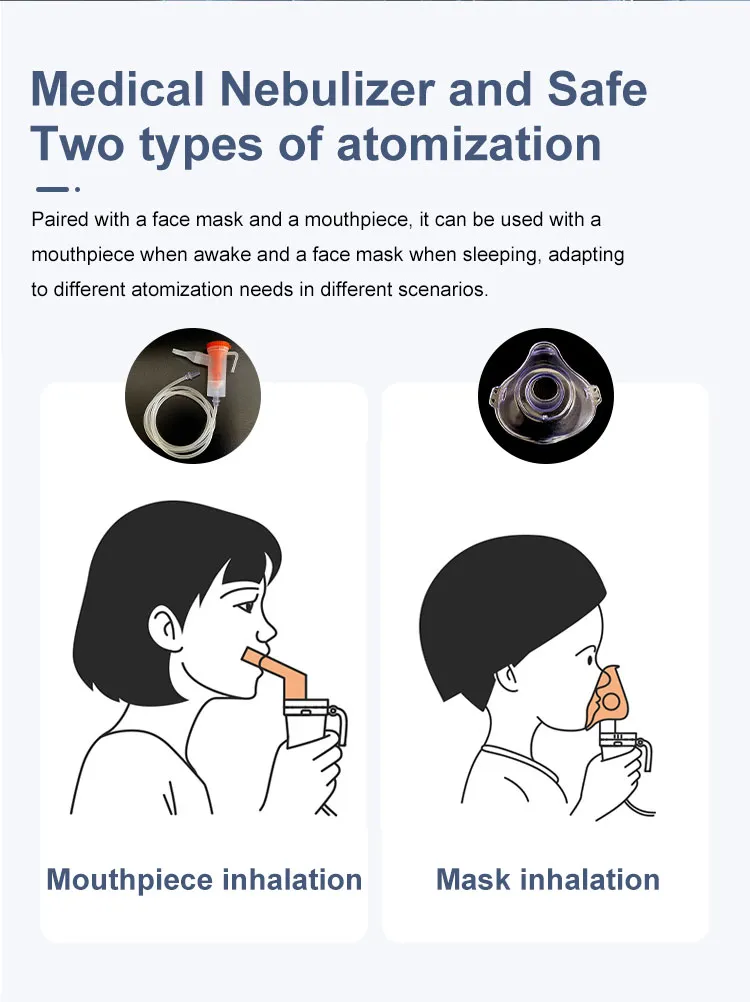 Medical Nebulizer and Safe Two types of atomization

Paired with a face mask and a mouthpiece, it can be used with a mouthpiece when awake and a face mask when sleeping, adapting to different atomization needs in different scenarios.

Mouthpiece inhalation

Mask inhalation