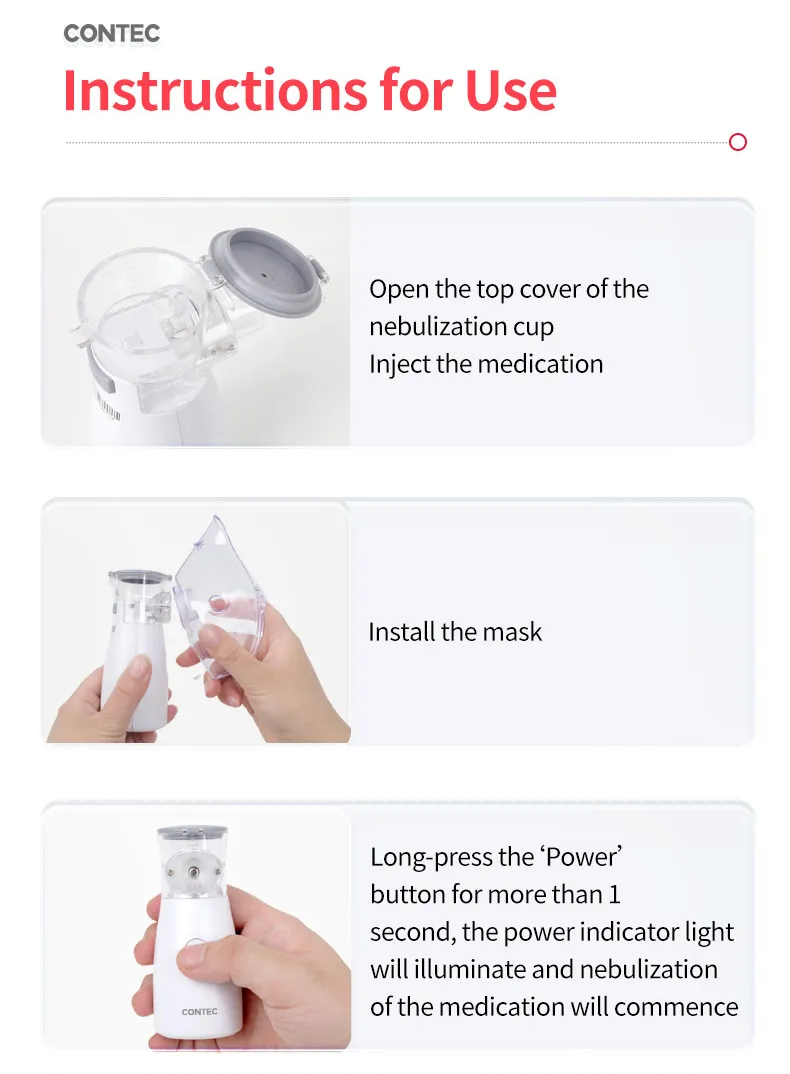 CONTEC

Instructions for Use

Open the top cover of the nebulization cup
Inject the medication

Install the mask

CONTEC

Long-press the ‘Power’ button for more than 1 second, the power indicator light will illuminate and nebulization of the medication will commence