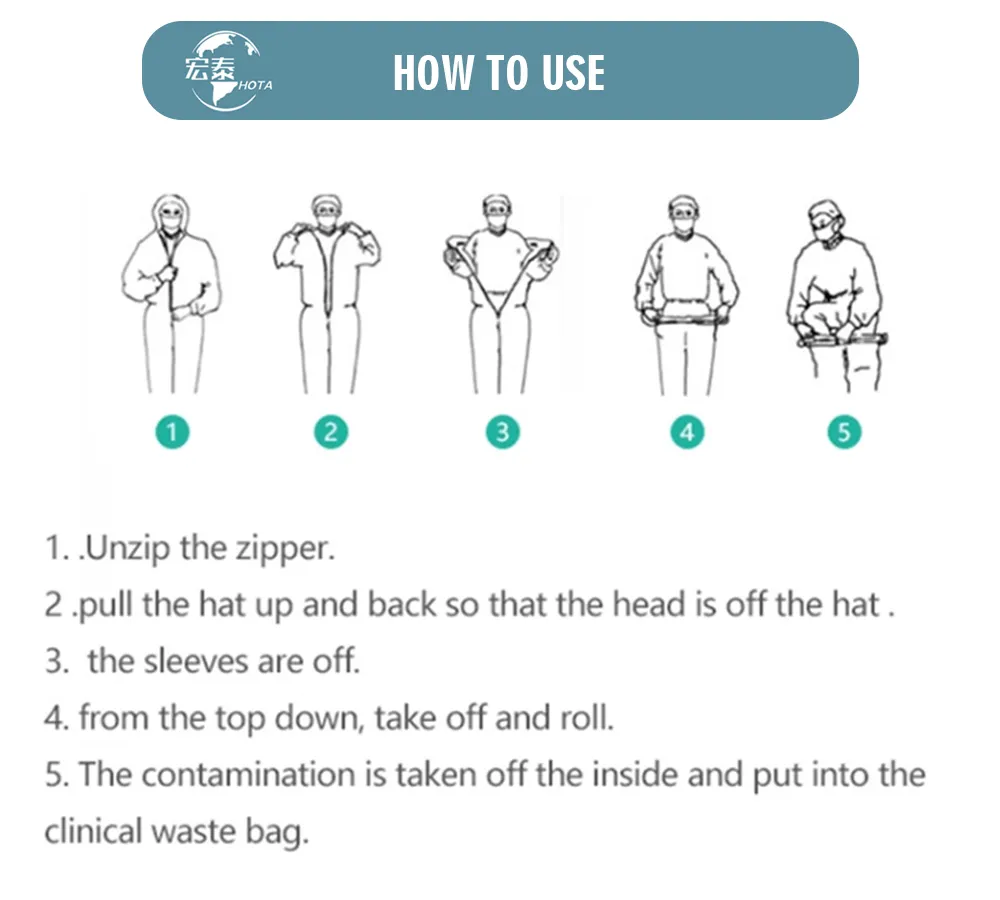 宏泰 HOTA

HOW TO USE

1

2

3

4

5

1. .Unzip the zipper.

2 .pull the hat up and back so that the head is off the hat .

3.  the sleeves are off.

4. from the top down, take off and roll.

5. The contamination is taken off the inside and put into the clinical waste bag.