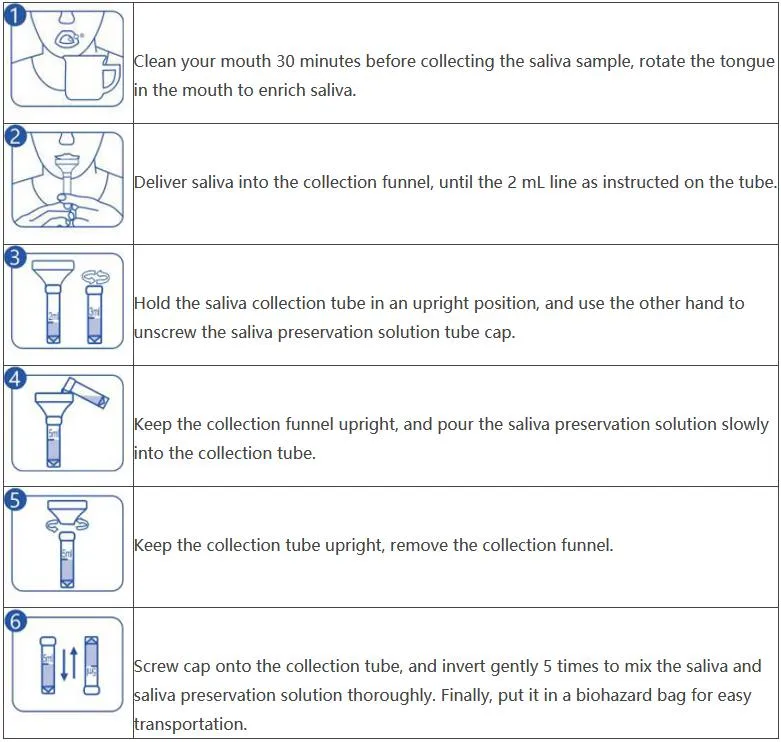 | | |
|---|---|
| 1 | Clean your mouth 30 minutes before collecting the saliva sample, rotate the tongue in the mouth to enrich saliva. |
| 2 | Deliver saliva into the collection funnel, until the 2 mL line as instructed on the tube. |
| 3 2ml 3ml | Hold the saliva collection tube in an upright position, and use the other hand to unscrew the saliva preservation solution tube cap. |
| 4 5ml | Keep the collection funnel upright, and pour the saliva preservation solution slowly into the collection tube. |
| 5 5ml | Keep the collection tube upright, remove the collection funnel. |
| 6 5ml 5ml | Screw cap onto the collection tube, and invert gently 5 times to mix the saliva and saliva preservation solution thoroughly. Finally, put it in a biohazard bag for easy transportation. |