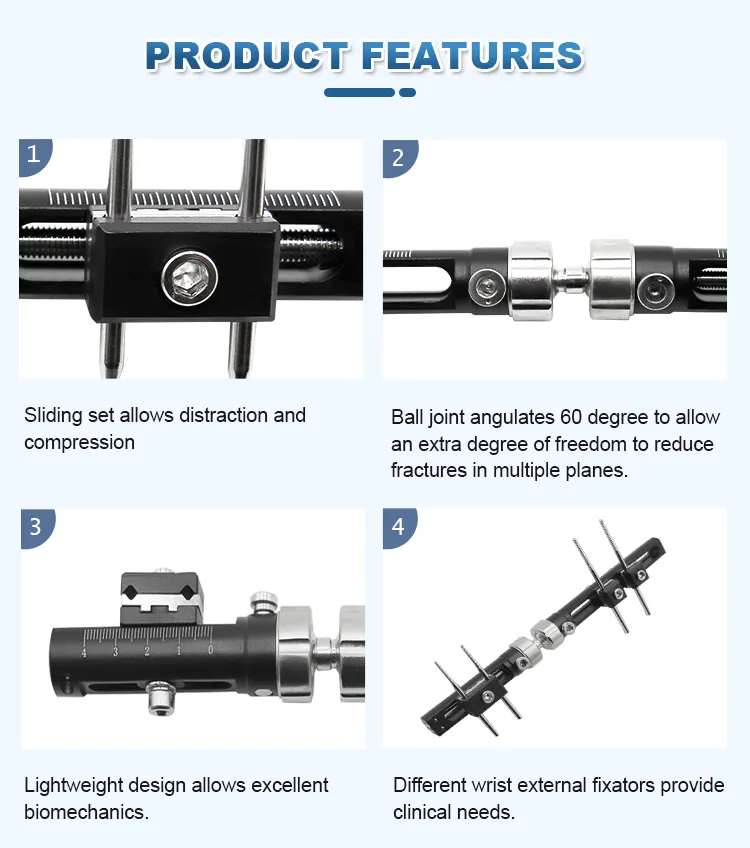 PRODUCT FEATURES

1

Sliding set allows distraction and compression

2

Ball joint angulates 60 degree to allow an extra degree of freedom to reduce fractures in multiple planes.

3

4 3 2 1 0

Lightweight design allows excellent biomechanics.

4

Different wrist external fixators provide clinical needs.