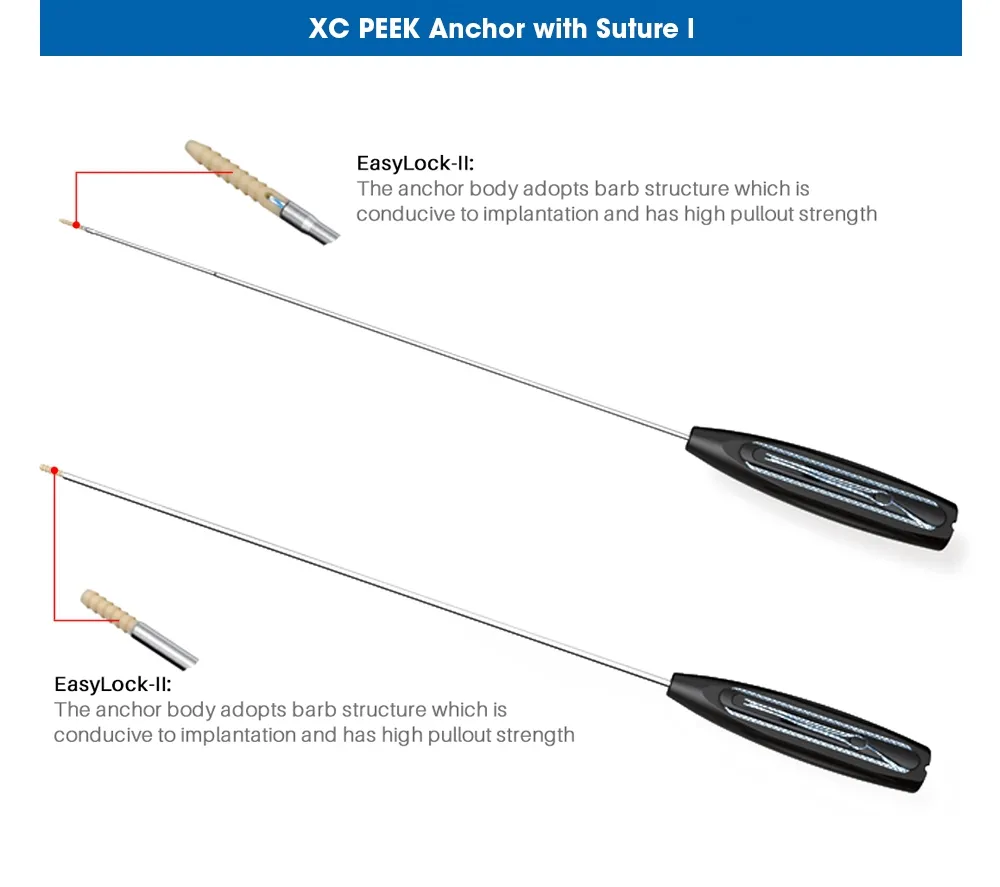 XC PEEK Anchor with Suture I

EasyLock-II:
The anchor body adopts barb structure which is conducive to implantation and has high pullout strength

EasyLock-II:
The anchor body adopts barb structure which is conducive to implantation and has high pullout strength