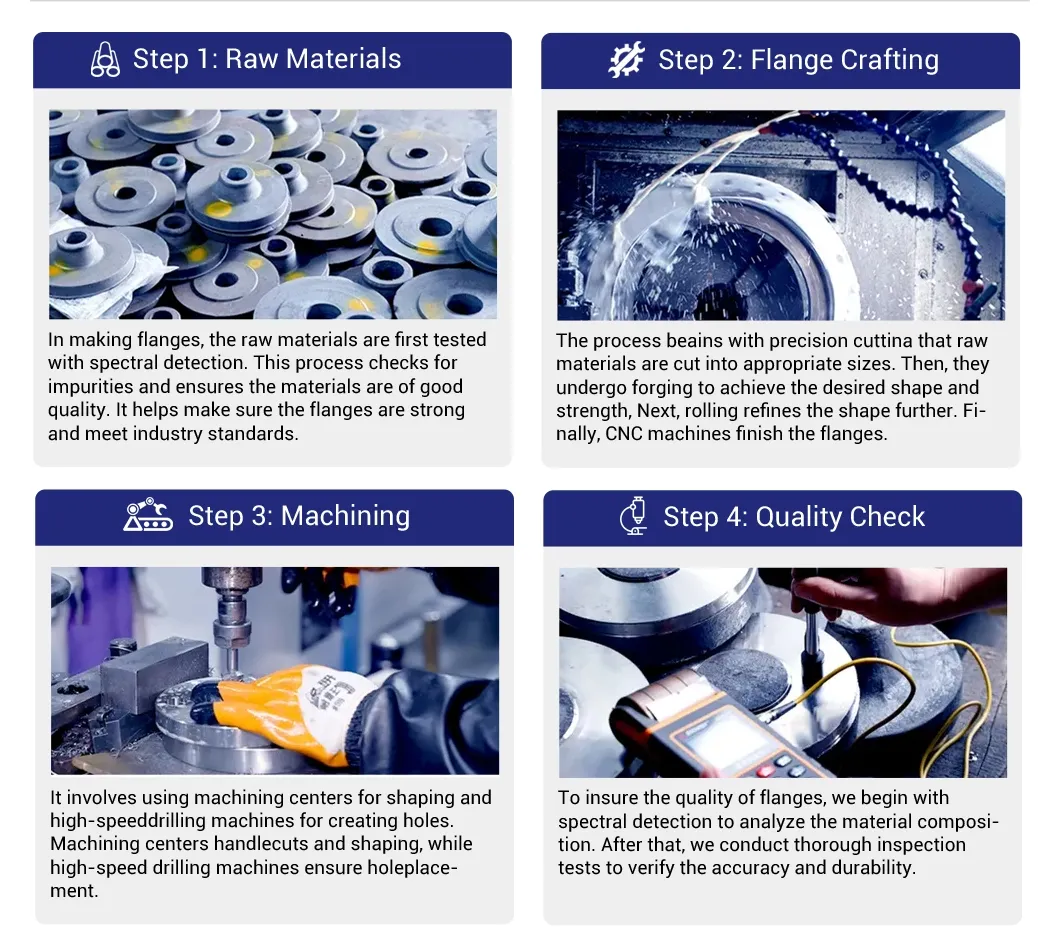 Step 1: Raw Materials

In making flanges, the raw materials are first tested with spectral detection. This process checks for impurities and ensures the materials are of good quality. It helps make sure the flanges are strong and meet industry standards.

Step 2: Flange Crafting

The process beains with precision cuttina that raw materials are cut into appropriate sizes. Then, they undergo forging to achieve the desired shape and strength, Next, rolling refines the shape further. Finally, CNC machines finish the flanges.

Step 3: Machining

It involves using machining centers for shaping and high-speeddrilling machines for creating holes. Machining centers handlecuts and shaping, while high-speed drilling machines ensure holeplacement.

Step 4: Quality Check

To insure the quality of flanges, we begin with spectral detection to analyze the material composition. After that, we conduct thorough inspection tests to verify the accuracy and durability.