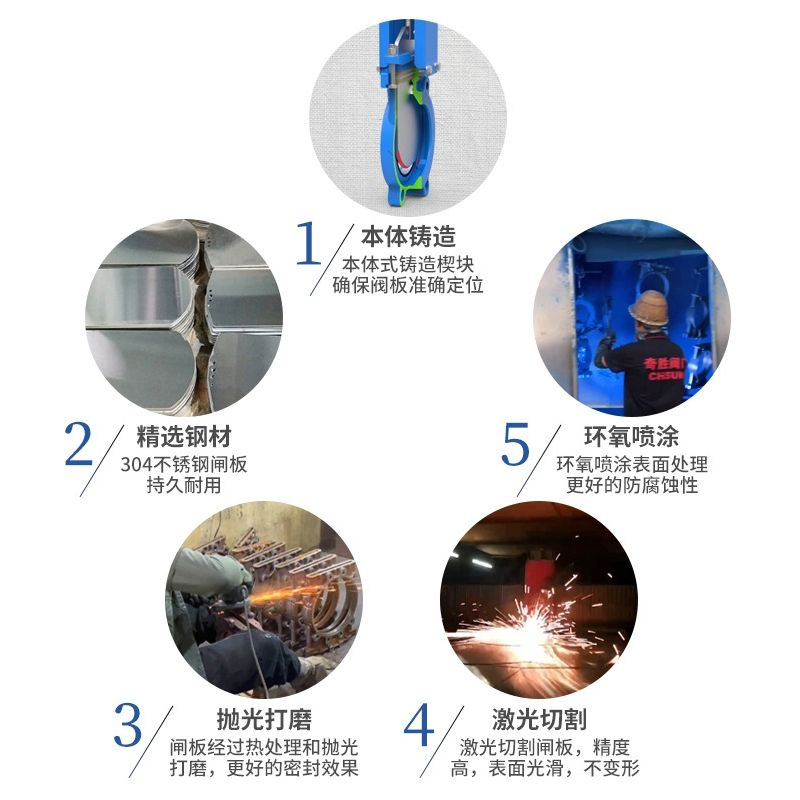 1 本体铸造
本体式铸造楔块
确保阀板准确定位

2 精选钢材
304不锈钢闸板
持久耐用

奇胜阀门
CHSUN

5 环氧喷涂
环氧喷涂表面处理
更好的防腐蚀性

3 抛光打磨
闸板经过热处理和抛光
打磨，更好的密封效果

4 激光切割
激光切割闸板，精度
高，表面光滑，不变形