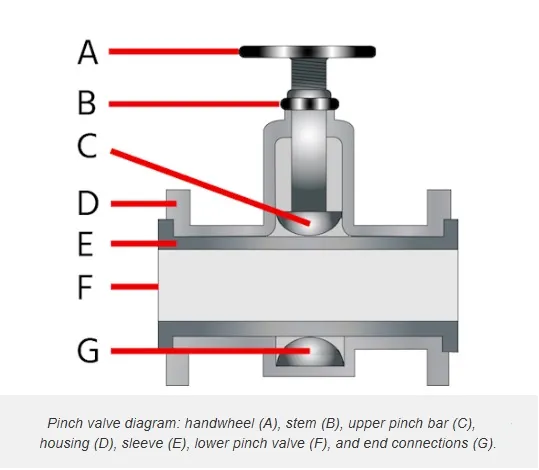 A
B
C
D
E
F
G

Pinch valve diagram: handwheel (A), stem (B), upper pinch bar (C), housing (D), sleeve (E), lower pinch valve (F), and end connections (G).