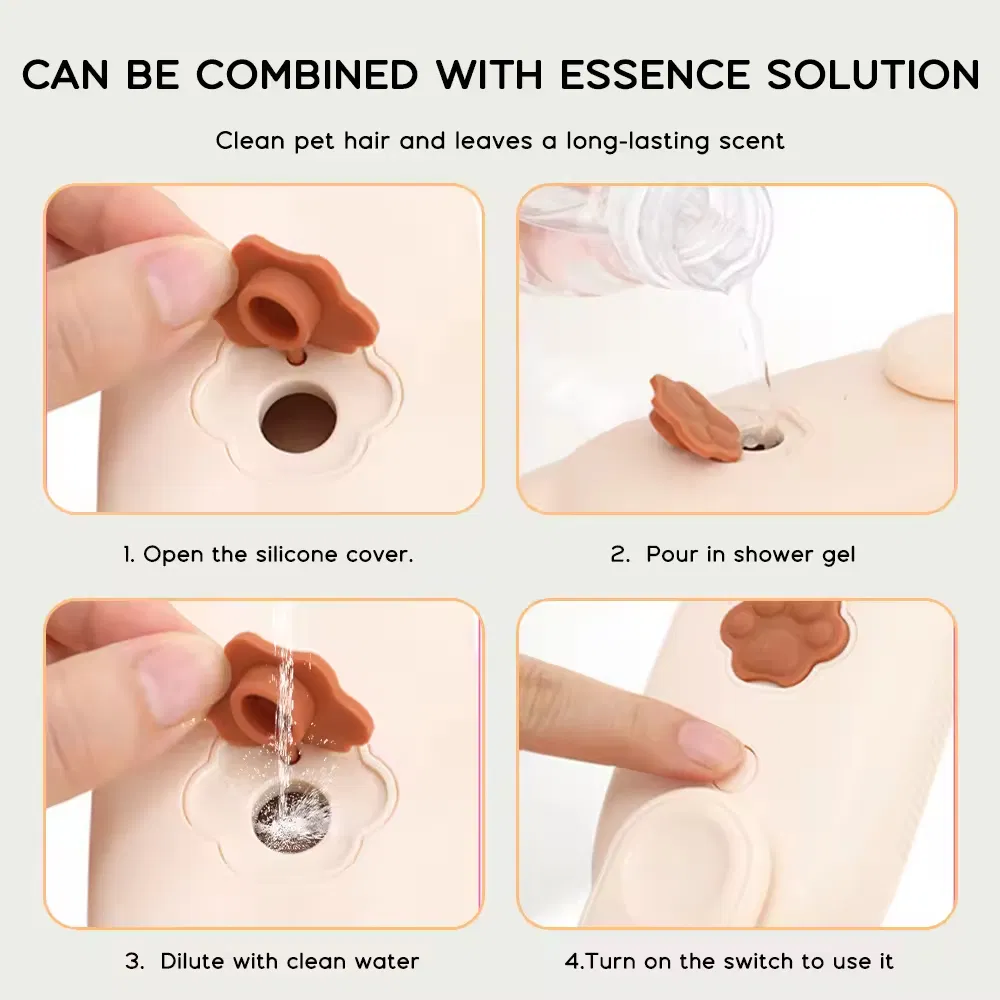 CAN BE COMBINED WITH ESSENCE SOLUTION

Clean pet hair and leaves a long-lasting scent

1. Open the silicone cover.

2. Pour in shower gel

3. Dilute with clean water

4.Turn on the switch to use it