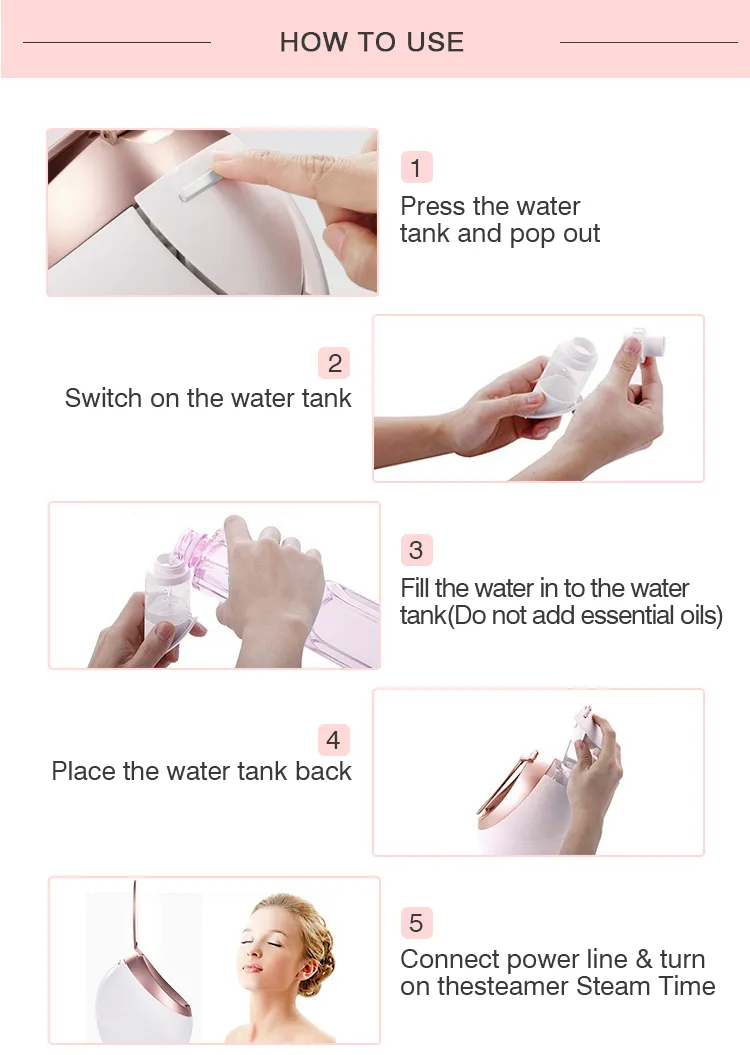 HOW TO USE

1
Press the water tank and pop out

2
Switch on the water tank

3
Fill the water in to the water tank(Do not add essential oils)

4
Place the water tank back

5
Connect power line & turn on thesteamer Steam Time