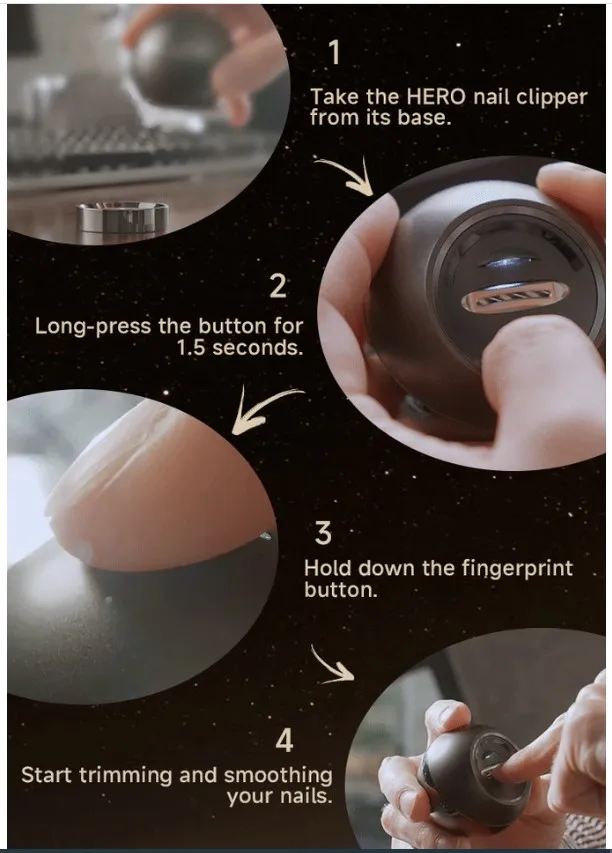 1

Take the HERO nail clipper from its base.

2

Long-press the button for 1.5 seconds.

3

Hold down the fingerprint button.

4

Start trimming and smoothing your nails.