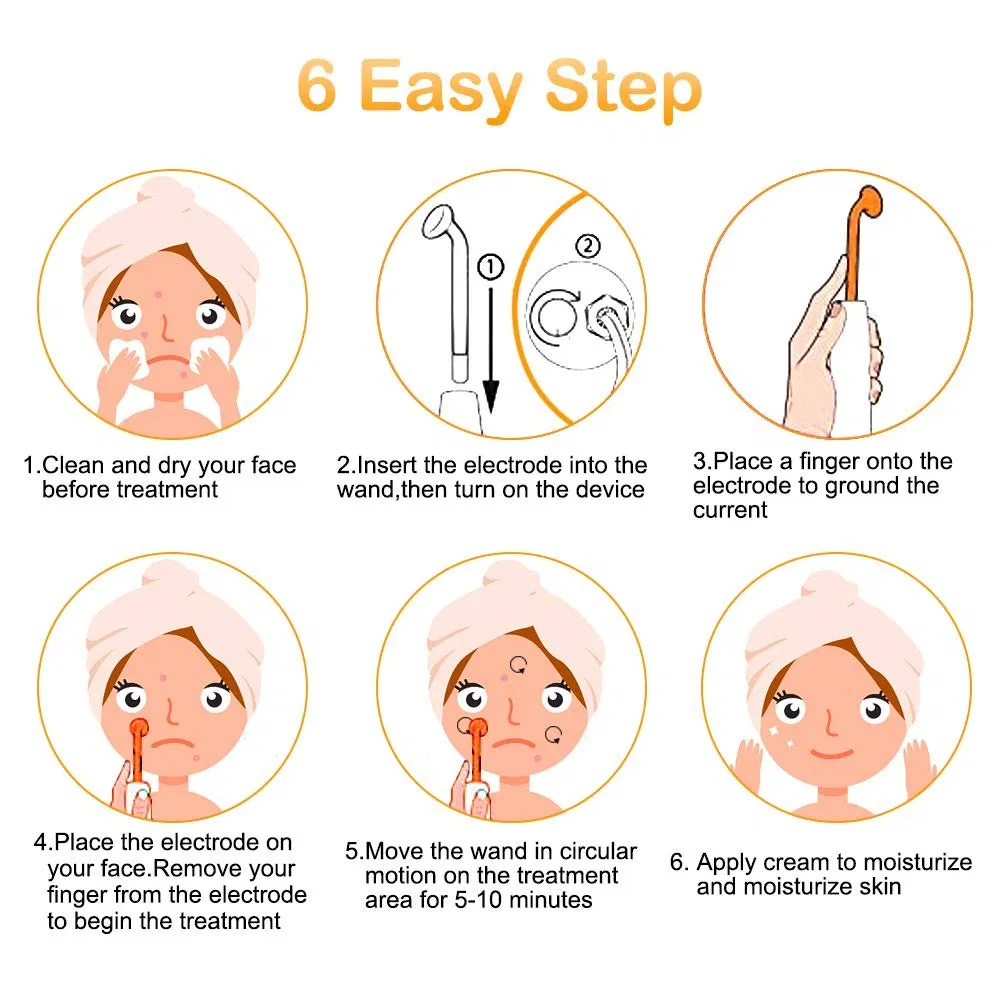 6 Easy Step

①

②

1.Clean and dry your face before treatment

2.Insert the electrode into the wand,then turn on the device

3.Place a finger onto the electrode to ground the current

4.Place the electrode on your face.Remove your finger from the electrode to begin the treatment

5.Move the wand in circular motion on the treatment area for 5-10 minutes

6. Apply cream to moisturize and moisturize skin