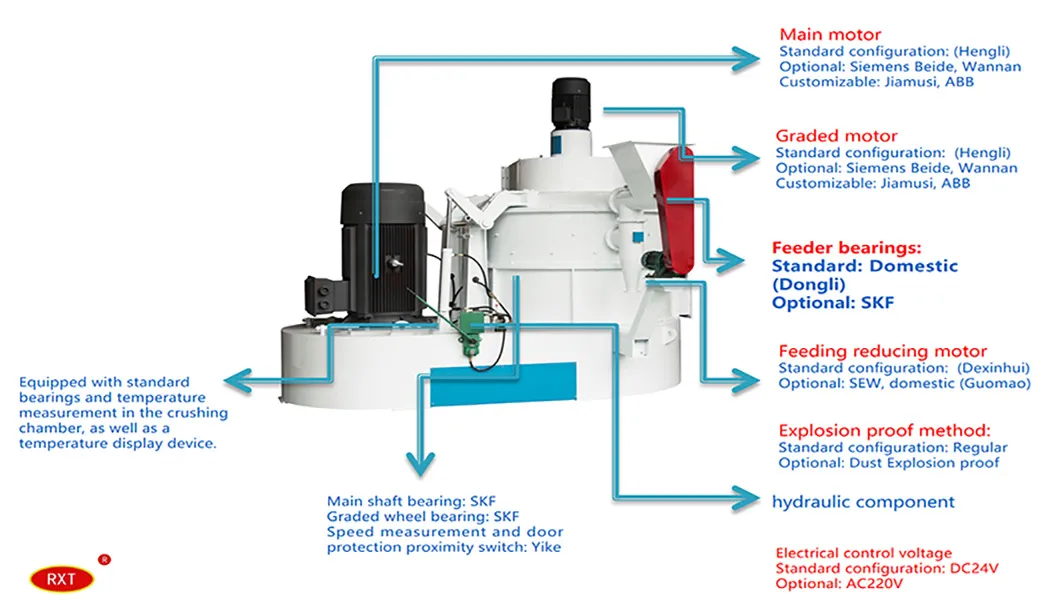 Main motor
Standard configuration: (Hengli)
Optional: Siemens Beide, Wannan
Customizable: Jiamusi, ABB

Graded motor
Standard configuration: (Hengli)
Optional: Siemens Beide, Wannan
Customizable: Jiamusi, ABB

Feeder bearings:
Standard: Domestic (Dongli)
Optional: SKF

Feeding reducing motor
Standard configuration: (Dexinhui)
Optional: SEW, domestic (Guomao)

Explosion proof method:
Standard configuration: Regular
Optional: Dust Explosion proof

hydraulic component

Electrical control voltage
Standard configuration: DC24V
Optional: AC220V

Equipped with standard bearings and temperature measurement in the crushing chamber, as well as a temperature display device.

Main shaft bearing: SKF
Graded wheel bearing: SKF
Speed measurement and door protection proximity switch: Yike

RXT ®