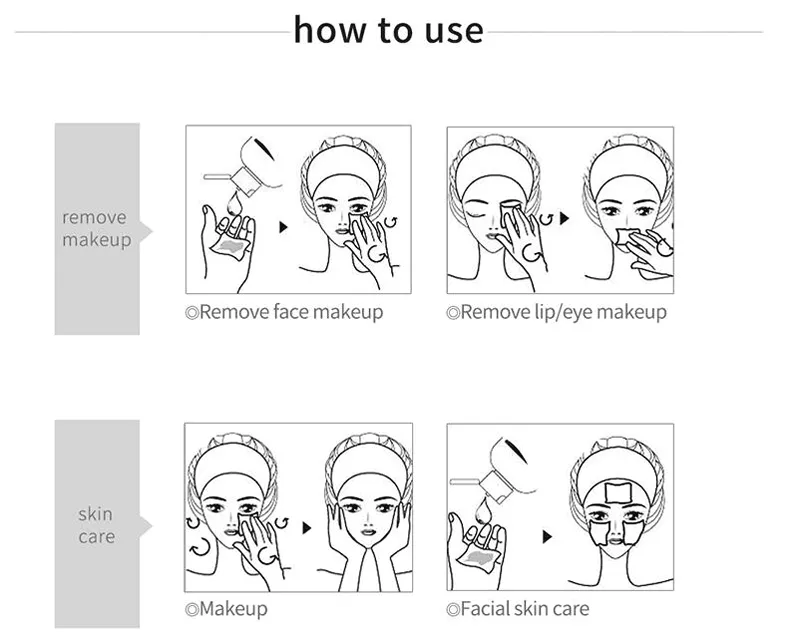 how to use

remove makeup

◎Remove face makeup

◎Remove lip/eye makeup

skin care

◎Makeup

◎Facial skin care