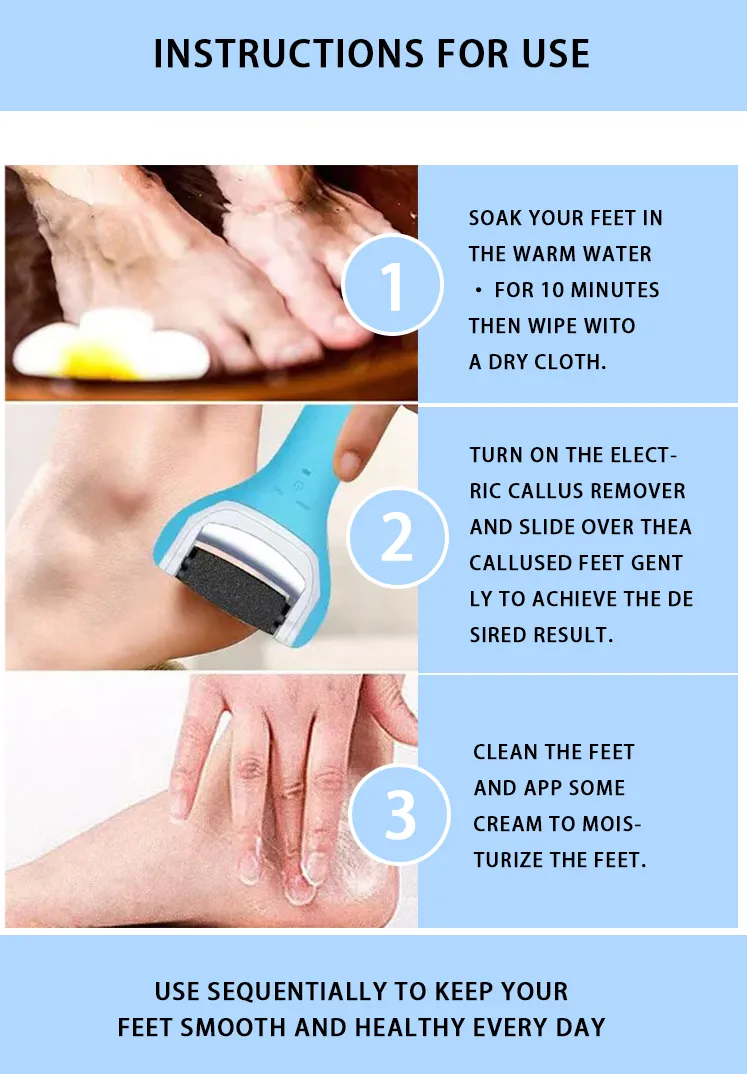 INSTRUCTIONS FOR USE

1

SOAK YOUR FEET IN THE WARM WATER · FOR 10 MINUTES THEN WIPE WITO A DRY CLOTH.

2

TURN ON THE ELECTRIC CALLUS REMOVER AND SLIDE OVER THEA CALLUSED FEET GENT LY TO ACHIEVE THE DE SIRED RESULT.

3

CLEAN THE FEET AND APP SOME CREAM TO MOISTURIZE THE FEET.

USE SEQUENTIALLY TO KEEP YOUR FEET SMOOTH AND HEALTHY EVERY DAY