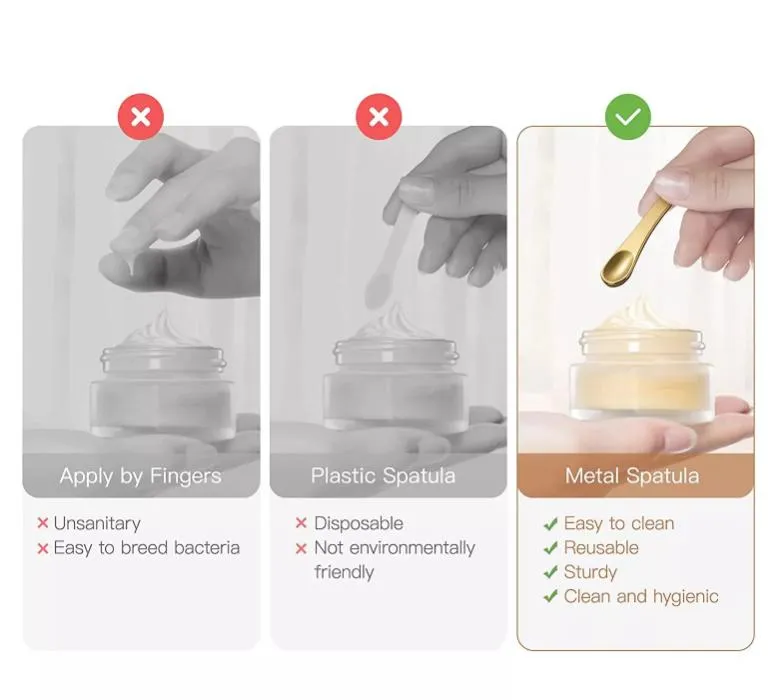 Apply by Fingers

× Unsanitary
× Easy to breed bacteria

Plastic Spatula

× Disposable
× Not environmentally friendly

Metal Spatula

✓ Easy to clean
✓ Reusable
✓ Sturdy
✓ Clean and hygienic