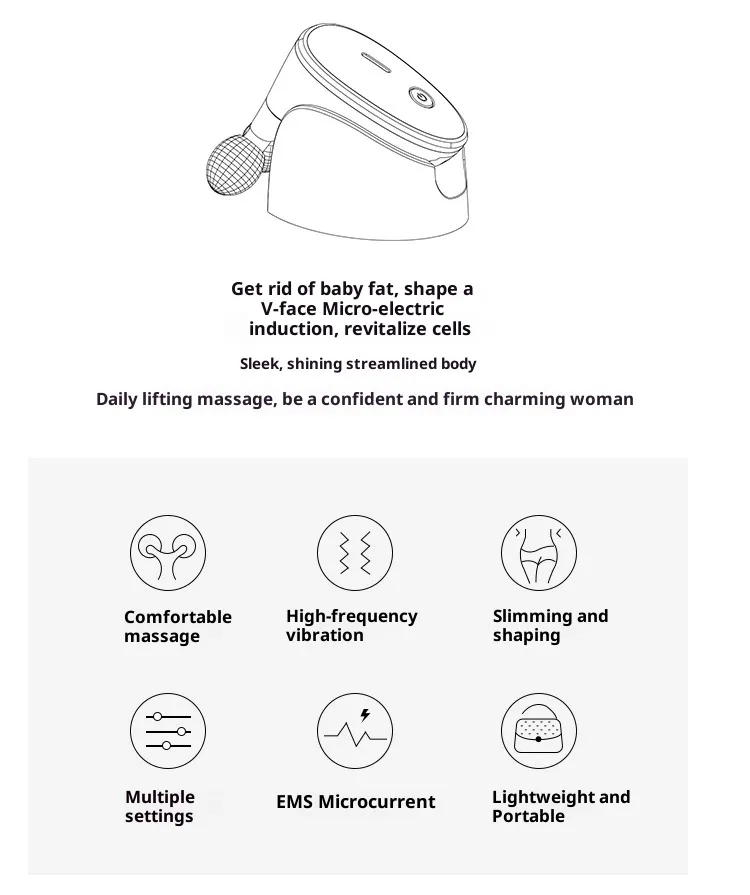 Get rid of baby fat, shape a V-face Micro-electric induction, revitalize cells

Sleek, shining streamlined body

Daily lifting massage, be a confident and firm charming woman

Comfortable massage

High-frequency vibration

Slimming and shaping

Multiple settings

EMS Microcurrent

Lightweight and Portable