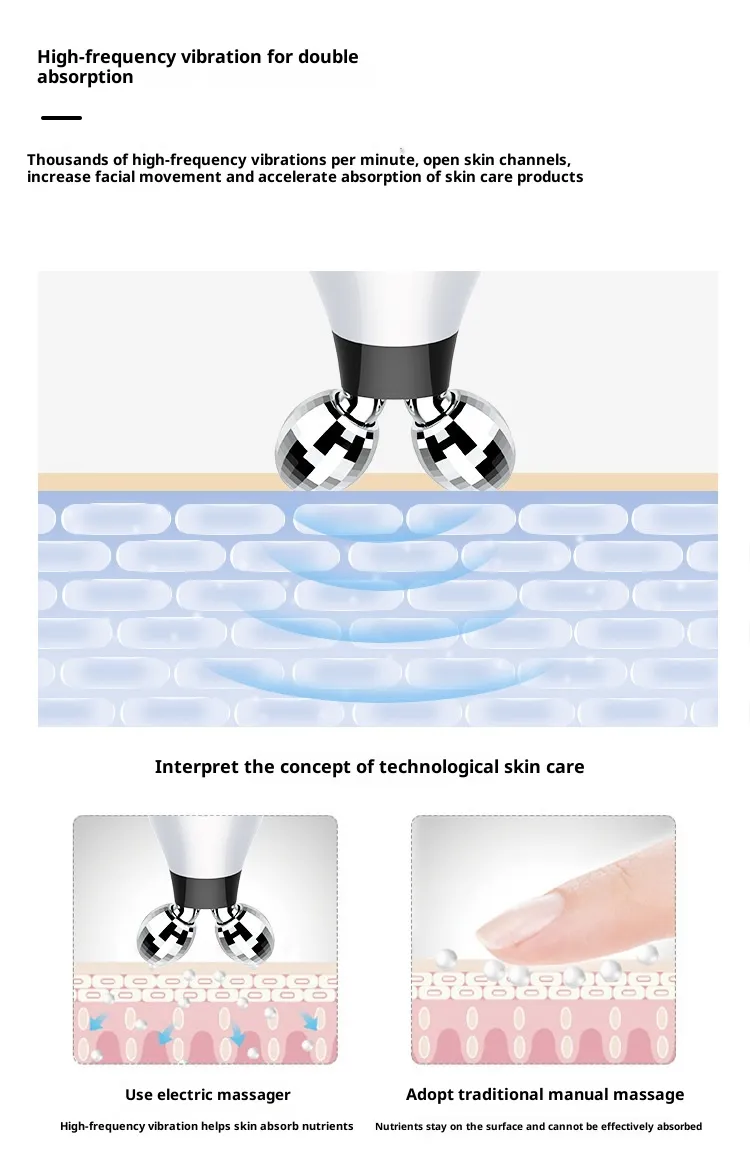 High-frequency vibration for double absorption

Thousands of high-frequency vibrations per minute, open skin channels, increase facial movement and accelerate absorption of skin care products

Interpret the concept of technological skin care

Use electric massager

High-frequency vibration helps skin absorb nutrients

Adopt traditional manual massage

Nutrients stay on the surface and cannot be effectively absorbed