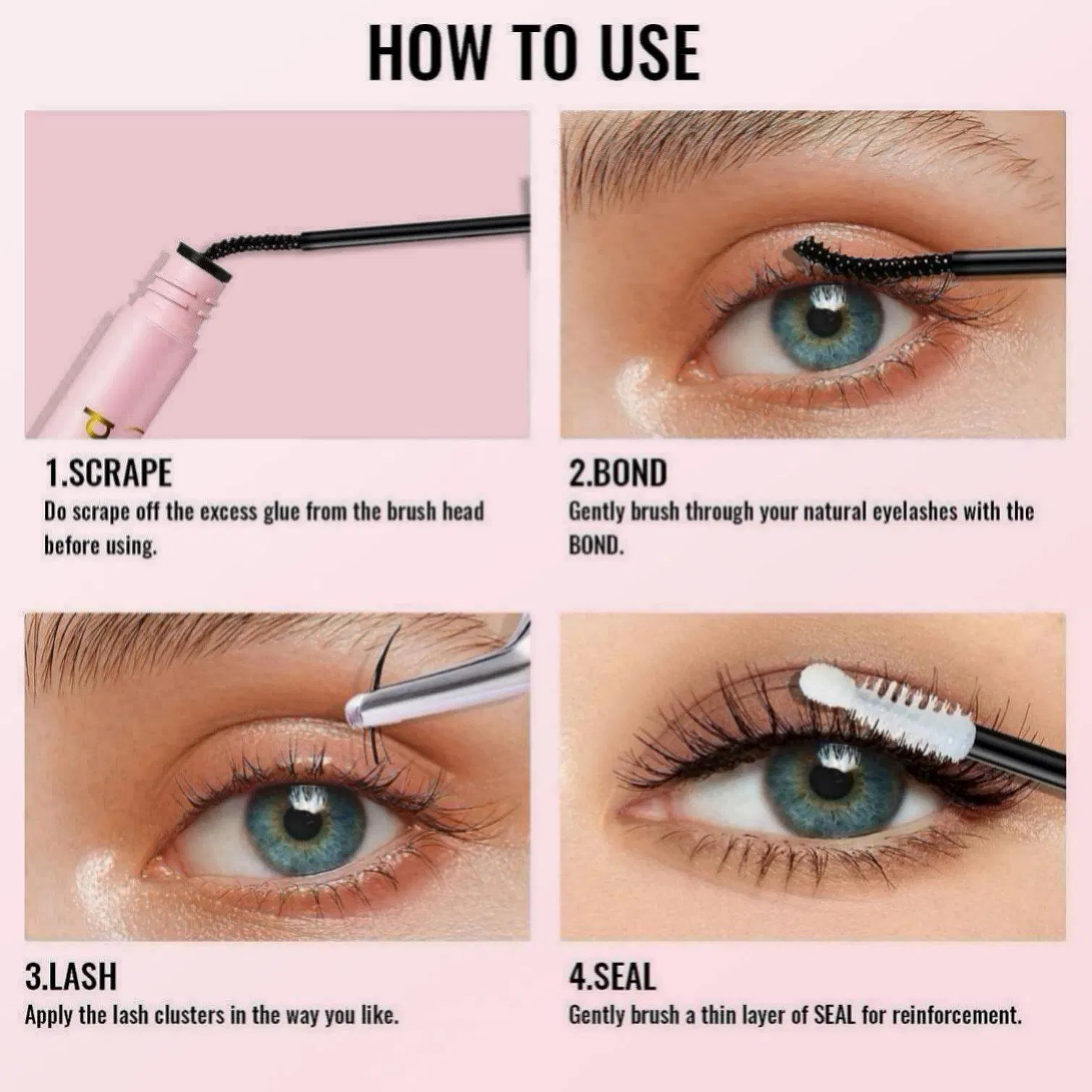 HOW TO USE

1.SCRAPE
Do scrape off the excess glue from the brush head before using.

2.BOND
Gently brush through your natural eyelashes with the BOND.

3.LASH
Apply the lash clusters in the way you like.

4.SEAL
Gently brush a thin layer of SEAL for reinforcement.