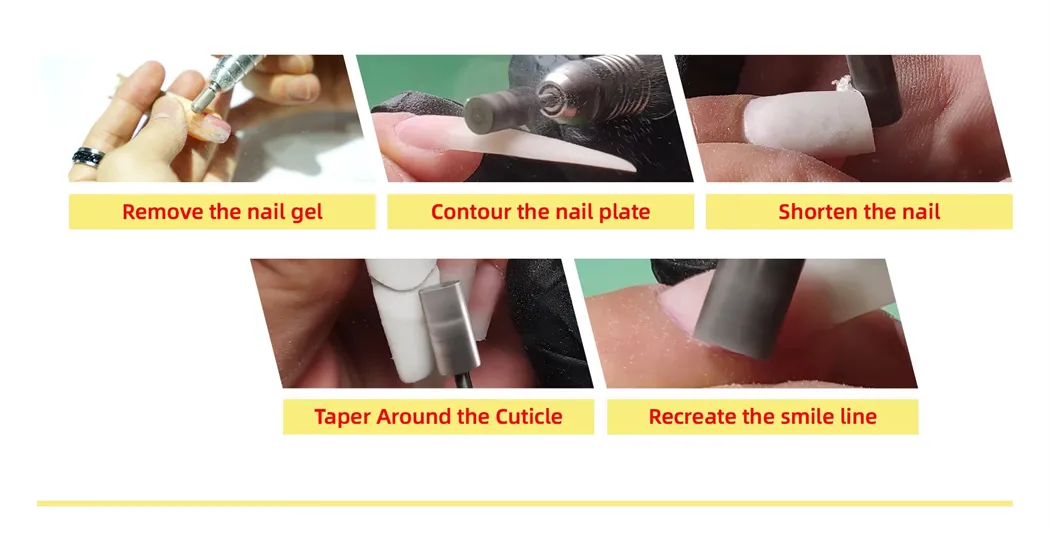 Remove the nail gel

Contour the nail plate

Shorten the nail

Taper Around the Cuticle

Recreate the smile line