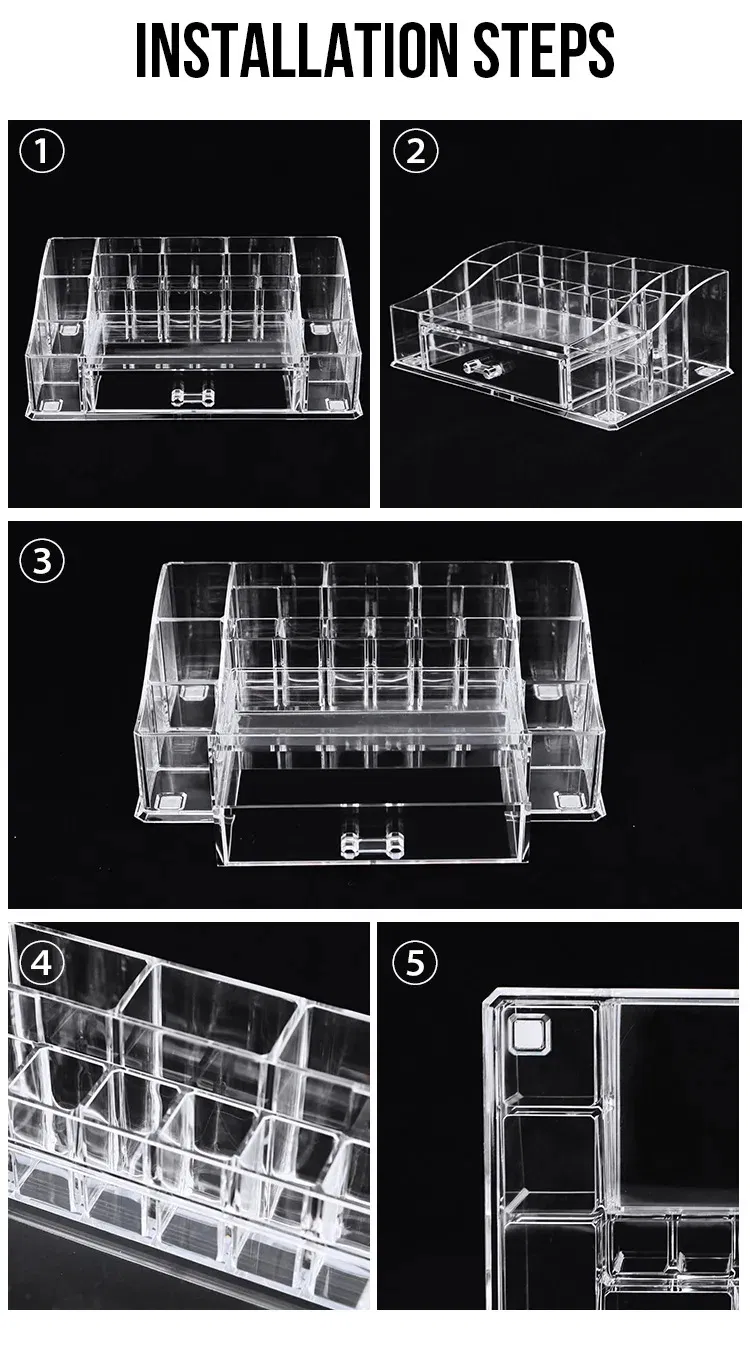 INSTALLATION STEPS

①

②

③

④

⑤