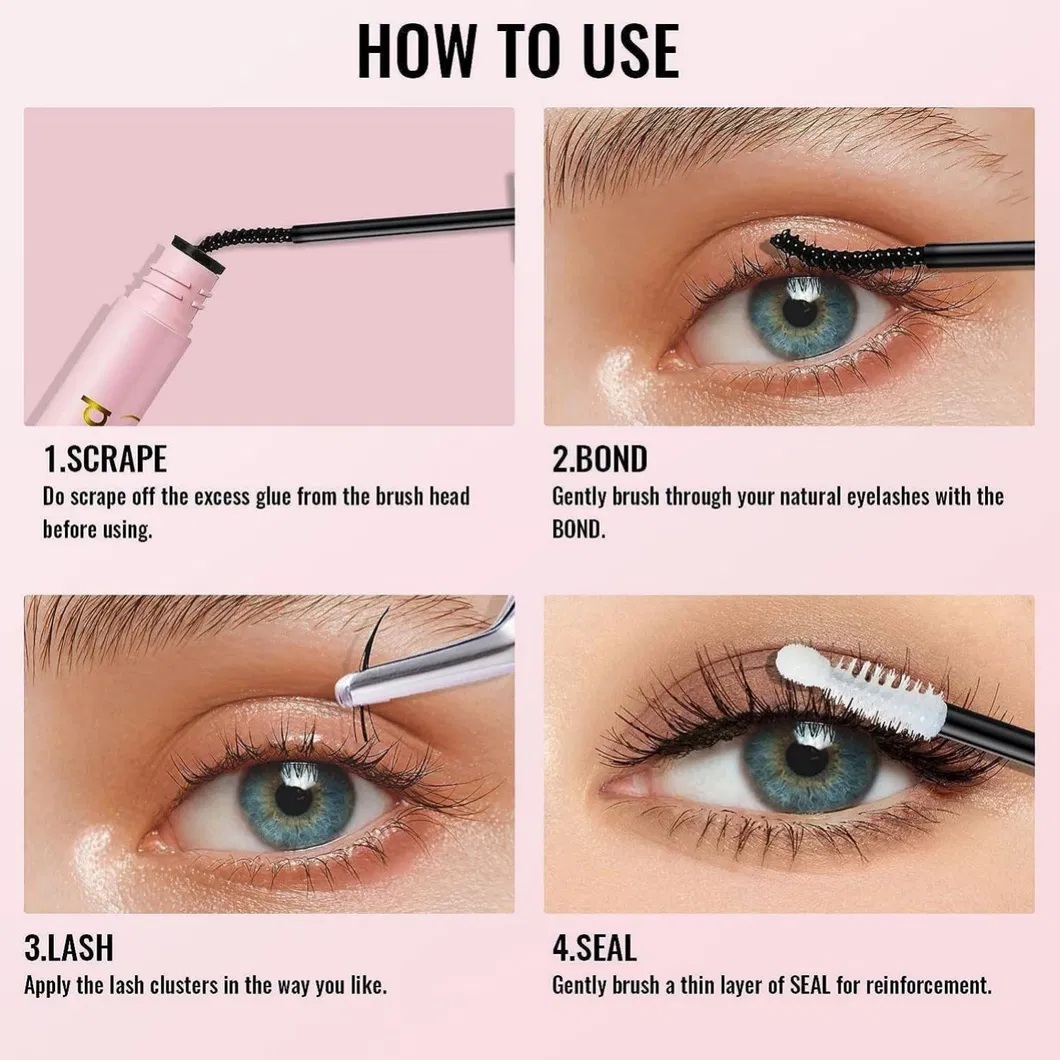 HOW TO USE

1.SCRAPE
Do scrape off the excess glue from the brush head before using.

2.BOND
Gently brush through your natural eyelashes with the BOND.

3.LASH
Apply the lash clusters in the way you like.

4.SEAL
Gently brush a thin layer of SEAL for reinforcement.