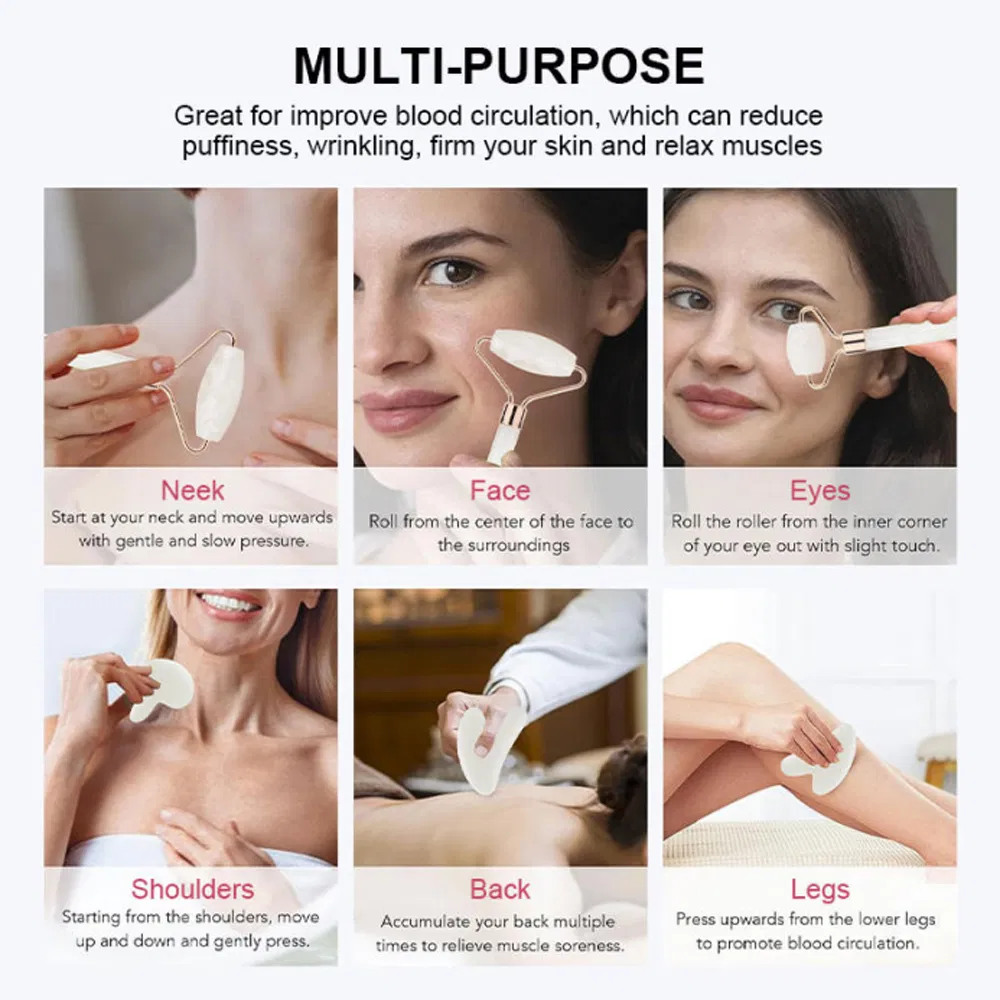 MULTI-PURPOSE

Great for improve blood circulation, which can reduce puffiness, wrinkling, firm your skin and relax muscles

Neek
Start at your neck and move upwards with gentle and slow pressure.

Face
Roll from the center of the face to the surroundings

Eyes
Roll the roller from the inner corner of your eye out with slight touch.

Shoulders
Starting from the shoulders, move up and down and gently press.

Back
Accumulate your back multiple times to relieve muscle soreness.

Legs
Press upwards from the lower legs to promote blood circulation.