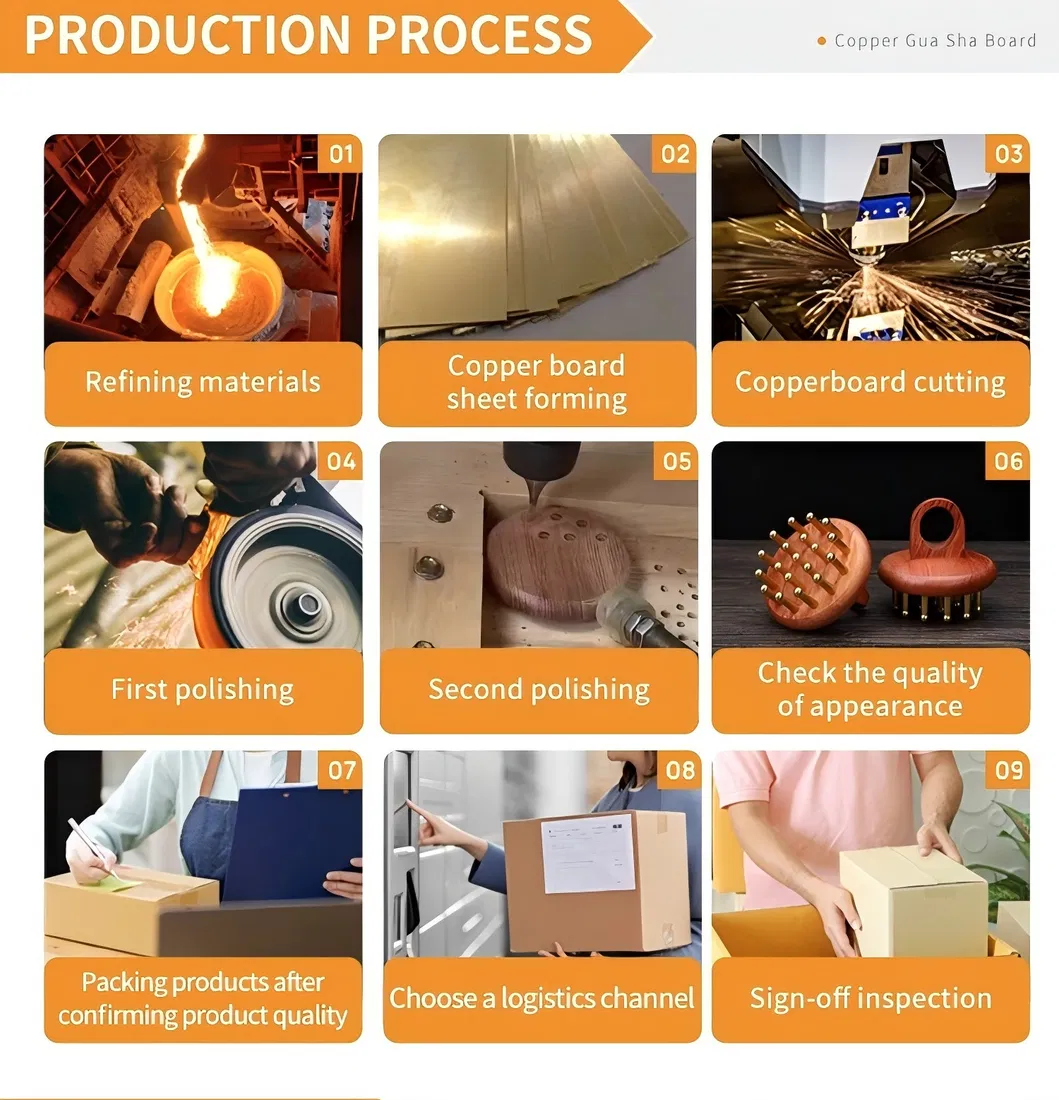 PRODUCTION PROCESS

Copper Gua Sha Board

01
Refining materials

02
Copper board sheet forming

03
Copperboard cutting

04
First polishing

05
Second polishing

06
Check the quality of appearance

07
Packing products after confirming product quality

08
Choose a logistics channel

09
Sign-off inspection