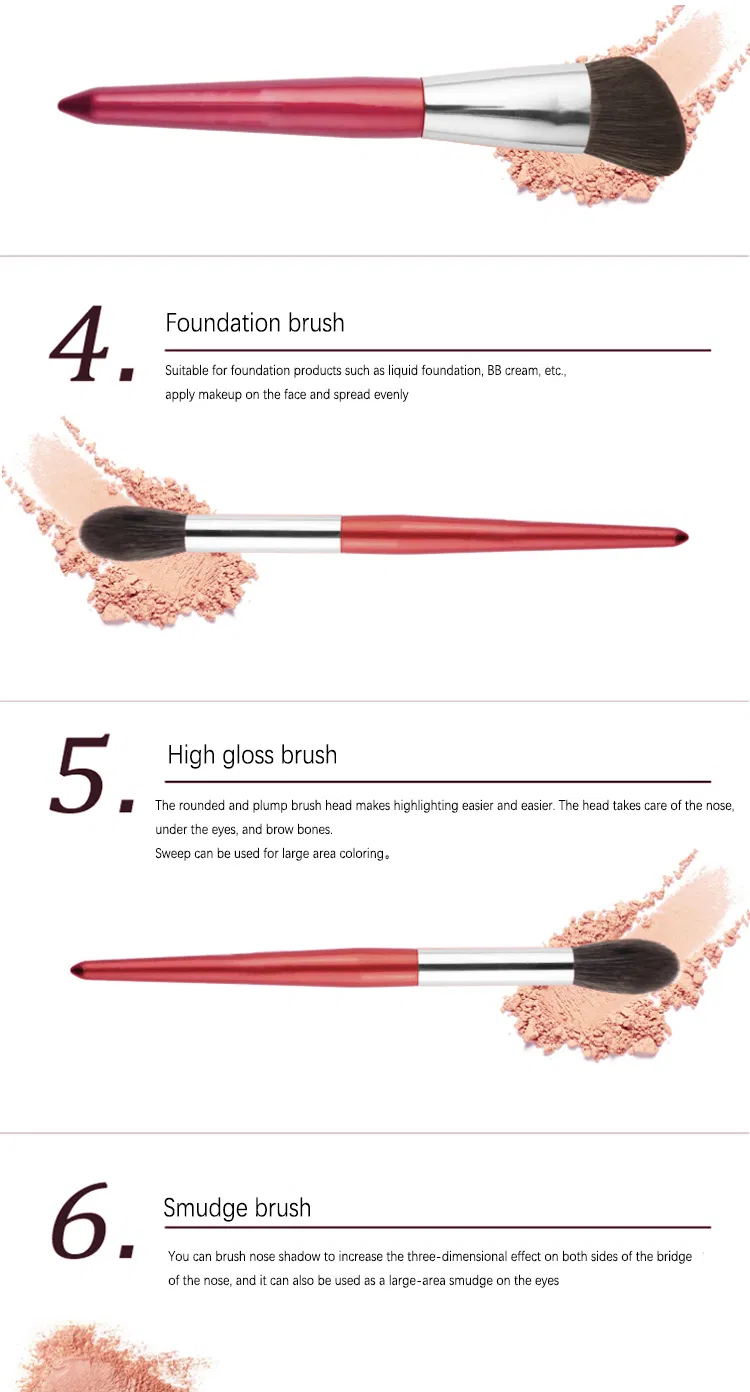 4.

Foundation brush

Suitable for foundation products such as liquid foundation, BB cream, etc., apply makeup on the face and spread evenly

5.

High gloss brush

The rounded and plump brush head makes highlighting easier and easier. The head takes care of the nose, under the eyes, and brow bones.
Sweep can be used for large area coloring。

6.

Smudge brush

You can brush nose shadow to increase the three-dimensional effect on both sides of the bridge of the nose, and it can also be used as a large-area smudge on the eyes